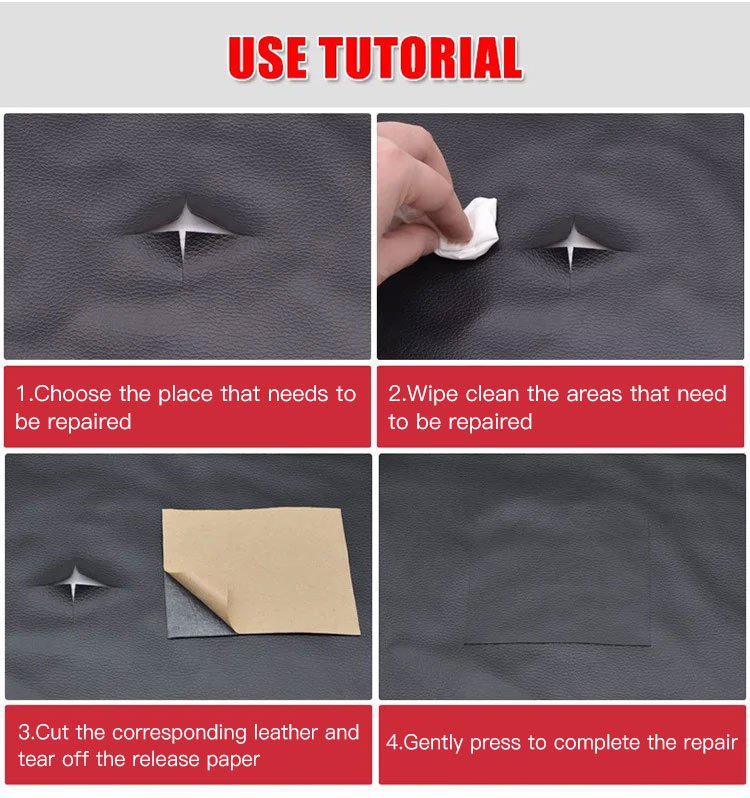 USE TUTORIAL

1.Choose the place that needs to be repaired

2.Wipe clean the areas that need to be repaired

3.Cut the corresponding leather and tear off the release paper

4.Gently press to complete the repair