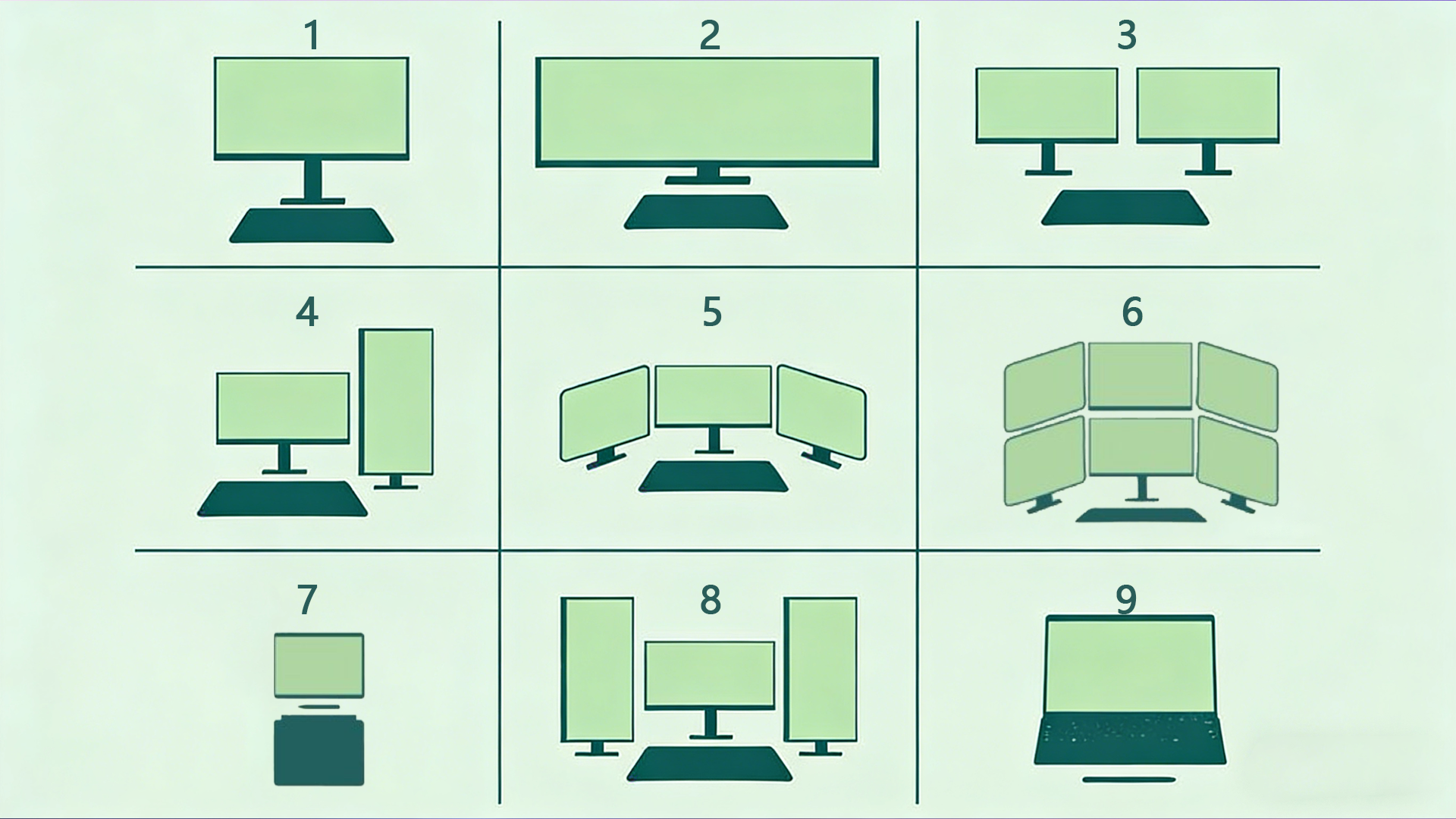 1

2

3

4

5

6

7

8

9