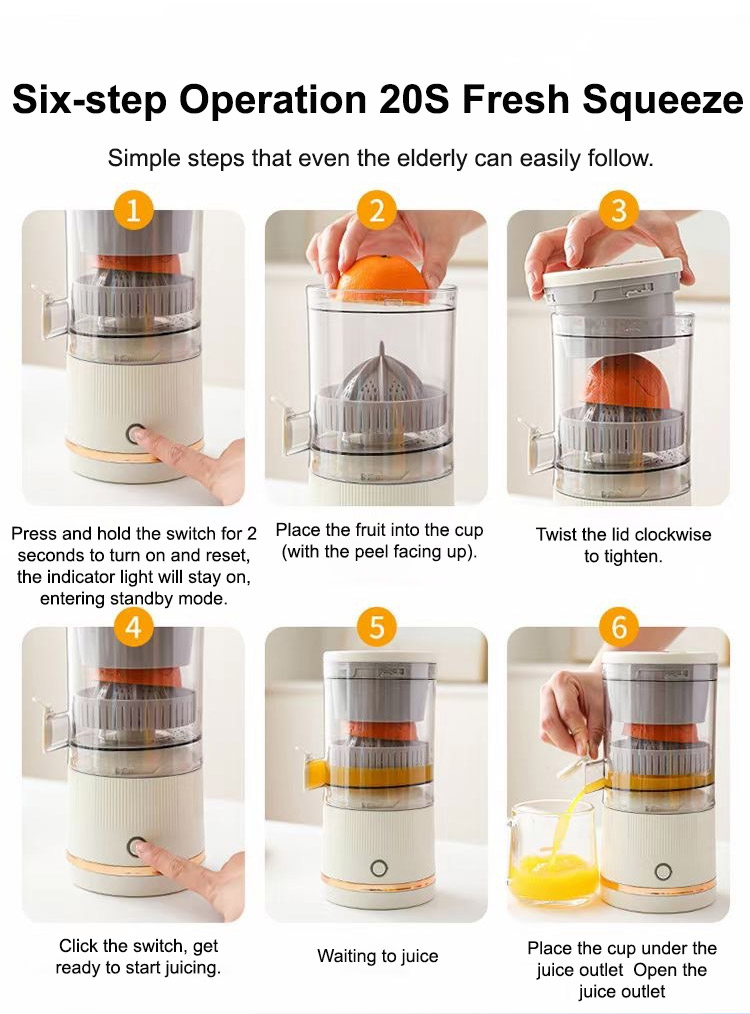 Six-step Operation 20S Fresh Squeeze

Simple steps that even the elderly can easily follow.

1

Press and hold the switch for 2 seconds to turn on and reset, the indicator light will stay on, entering standby mode.

2

Place the fruit into the cup (with the peel facing up).

3

Twist the lid clockwise to tighten.

4

Click the switch, get ready to start juicing.

5

Waiting to juice

6

Place the cup under the juice outlet Open the juice outlet