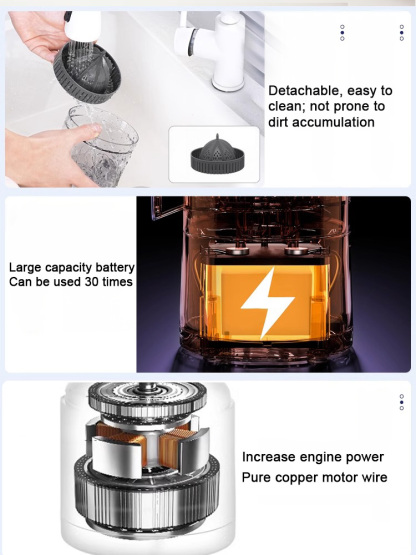 Detachable, easy to clean; not prone to dirt accumulation

Large capacity battery
Can be used 30 times

Increase engine power
Pure copper motor wire