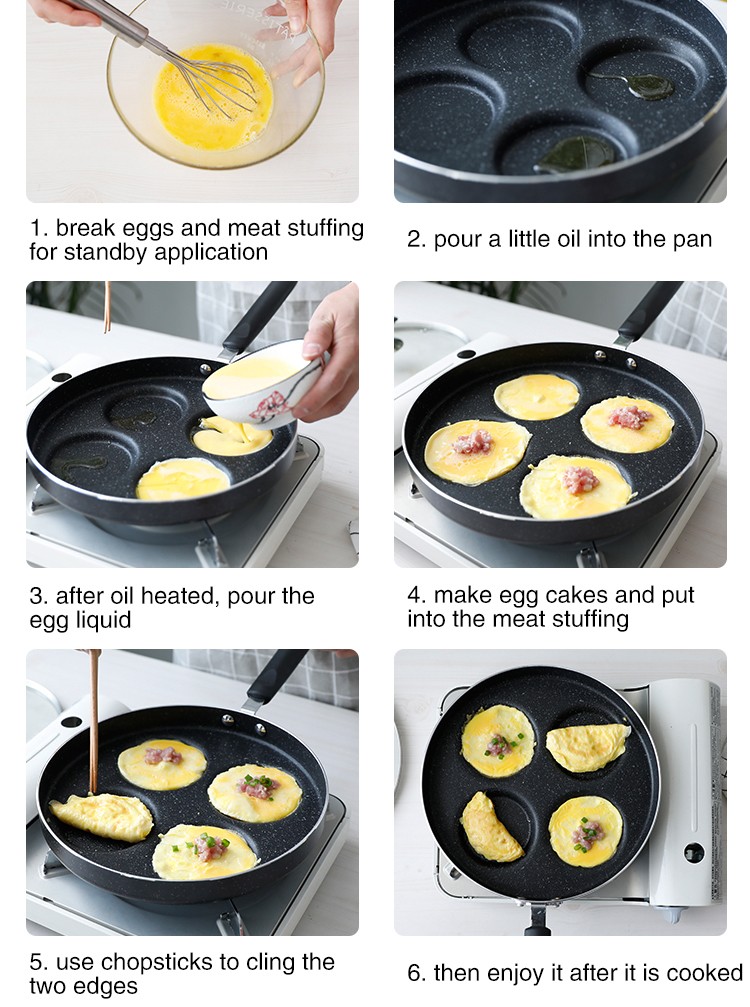 1. break eggs and meat stuffing for standby application

2. pour a little oil into the pan

3. after oil heated, pour the egg liquid

4. make egg cakes and put into the meat stuffing

5. use chopsticks to cling the two edges

6. then enjoy it after it is cooked