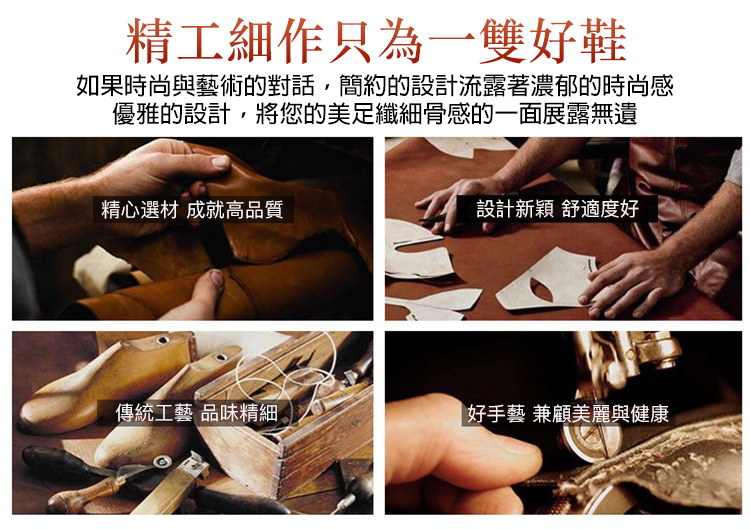 精工細作只為一雙好鞋

如果時尚與藝術的對話，簡約的設計流露著濃郁的時尚感
優雅的設計，將您的美足纖細骨感的一面展露無遺

精心選材 成就高品質

設計新穎 舒適度好

傳統工藝 品味精細

好手藝 兼顧美麗與健康