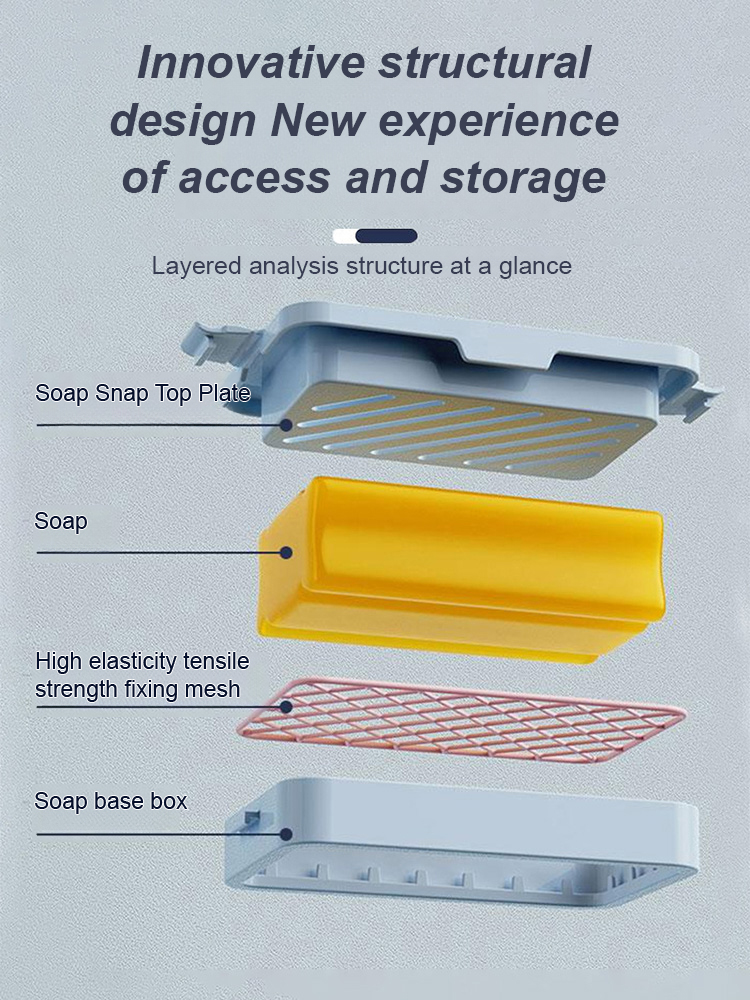 Innovative structural design New experience of access and storage

Layered analysis structure at a glance

Soap Snap Top Plate

Soap

High elasticity tensile strength fixing mesh

Soap base box