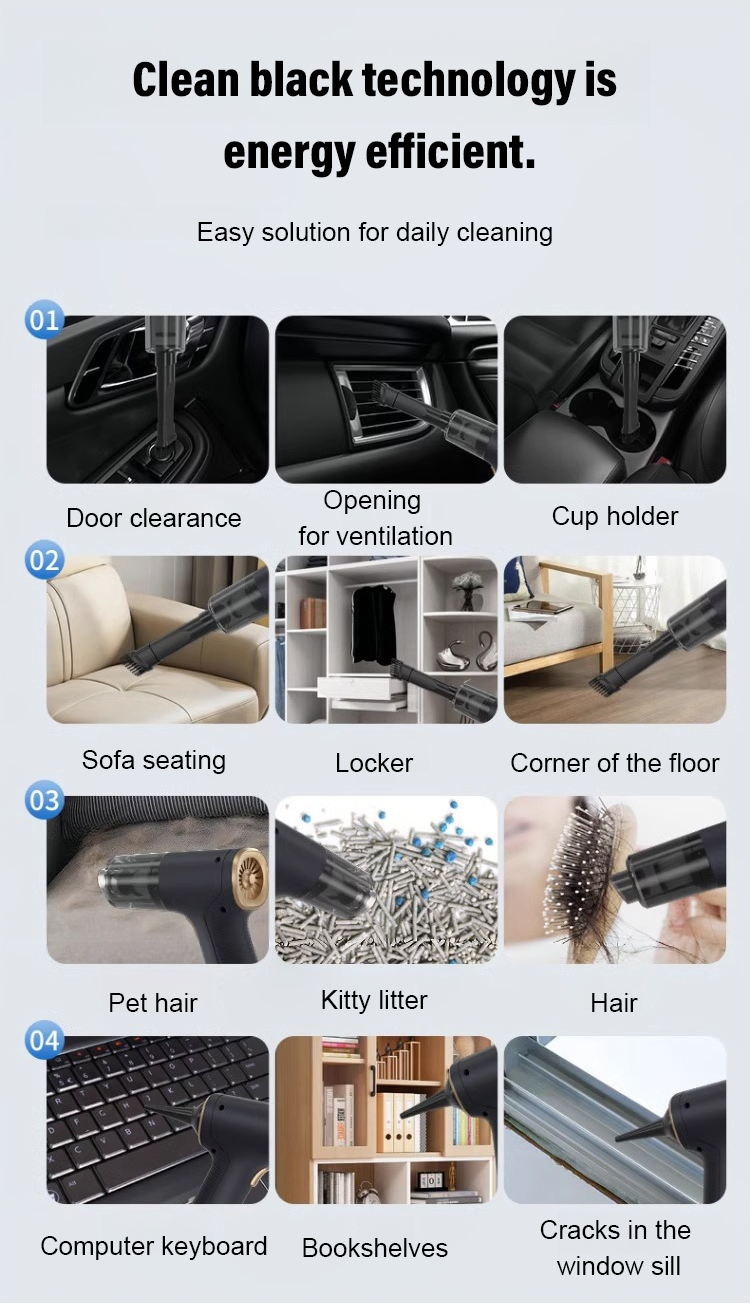 Clean black technology is energy efficient.

Easy solution for daily cleaning

01

Door clearance

Opening for ventilation

Cup holder

02

Sofa seating

Locker

Corner of the floor

03

Pet hair

Kitty litter

Hair

04

Computer keyboard

Bookshelves

Cracks in the window sill