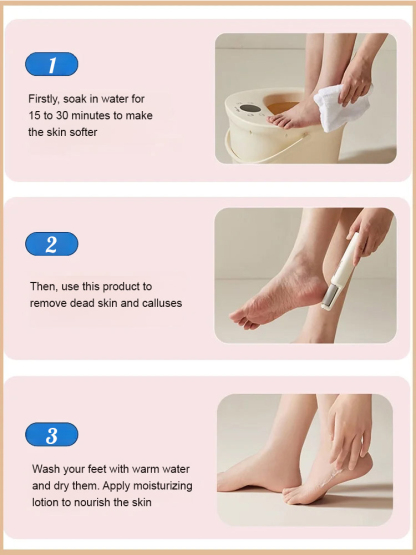 1

Firstly, soak in water for 15 to 30 minutes to make the skin softer

2

Then, use this product to remove dead skin and calluses

3

Wash your feet with warm water and dry them. Apply moisturizing lotion to nourish the skin