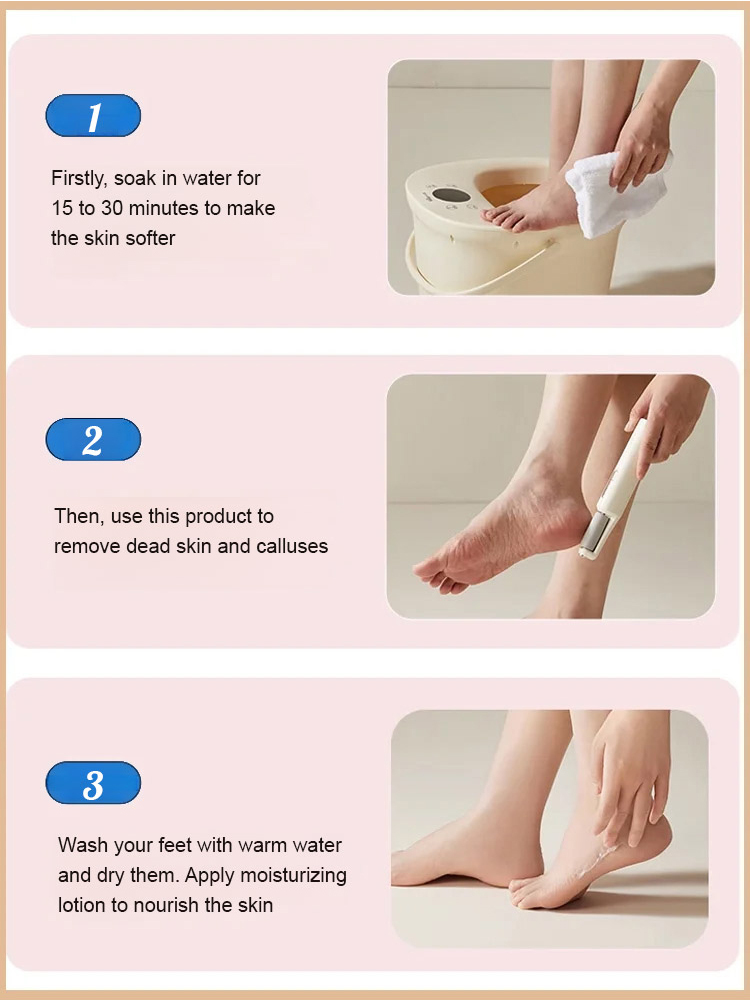 1

Firstly, soak in water for 15 to 30 minutes to make the skin softer

2

Then, use this product to remove dead skin and calluses

3

Wash your feet with warm water and dry them. Apply moisturizing lotion to nourish the skin