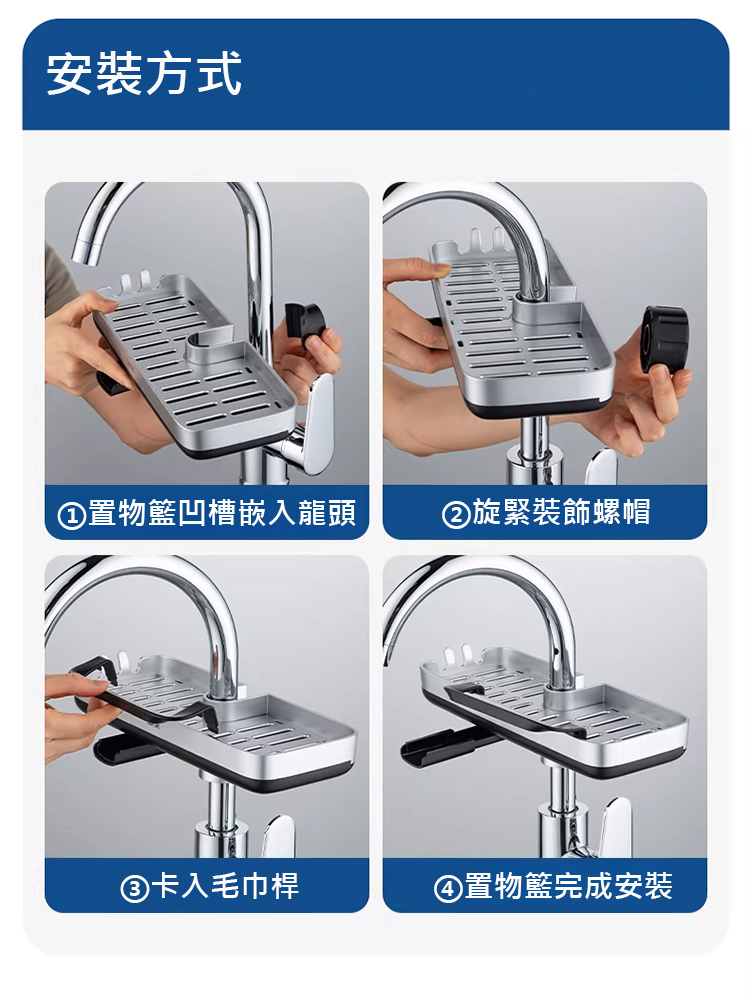 安裝方式

①置物籃凹槽嵌入龍頭

②旋緊裝飾螺帽

③卡入毛巾桿

④置物籃完成安裝