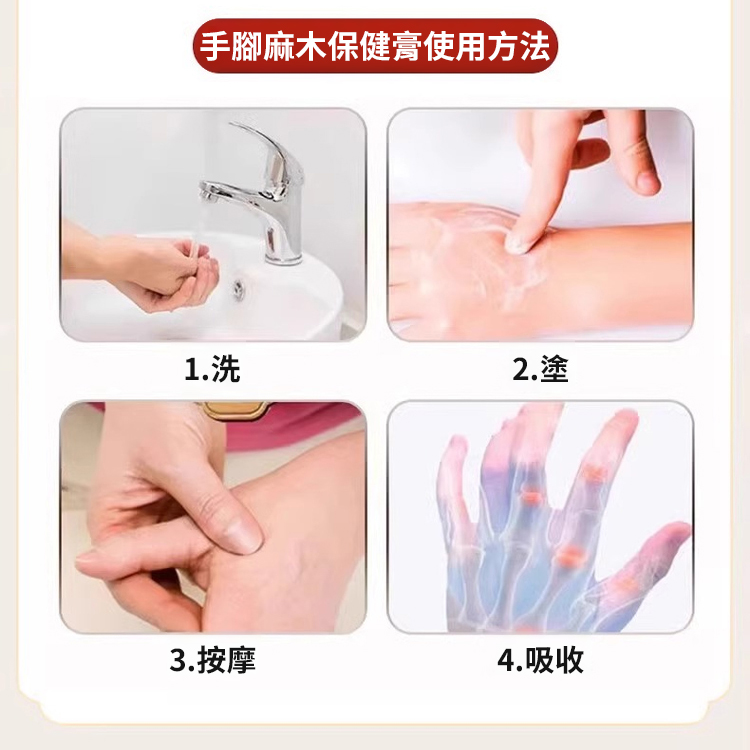 手腳麻木保健膏使用方法

1.洗

2.塗

3.按摩

4.吸收