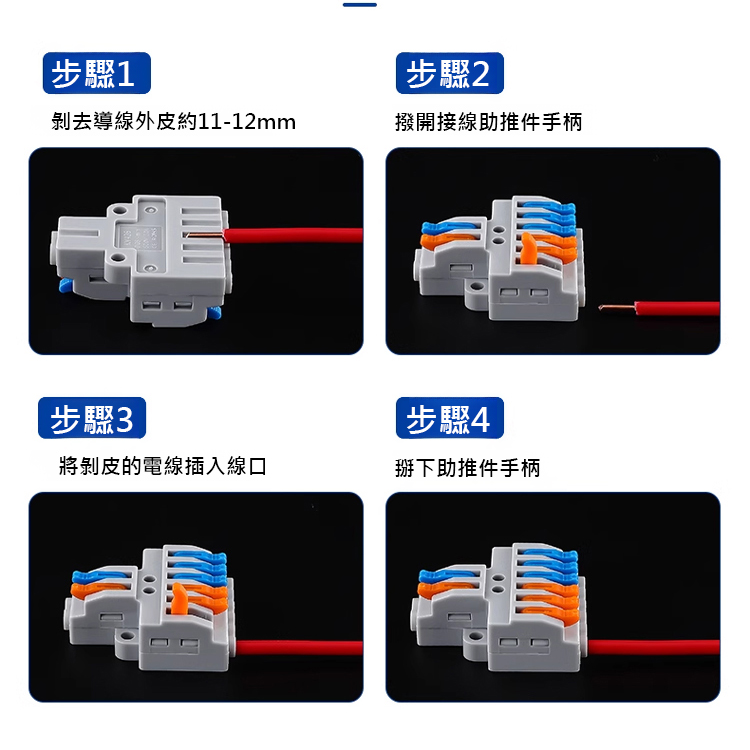 步驟1

剝去導線外皮約11-12mm

步驟2

撥開接線助推件手柄

步驟3

將剝皮的電線插入線口

步驟4

掰下助推件手柄