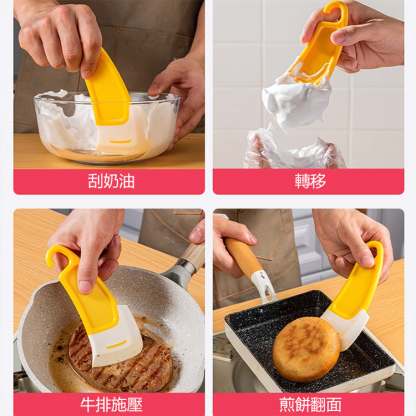 刮奶油

轉移

牛排施壓

煎餅翻面