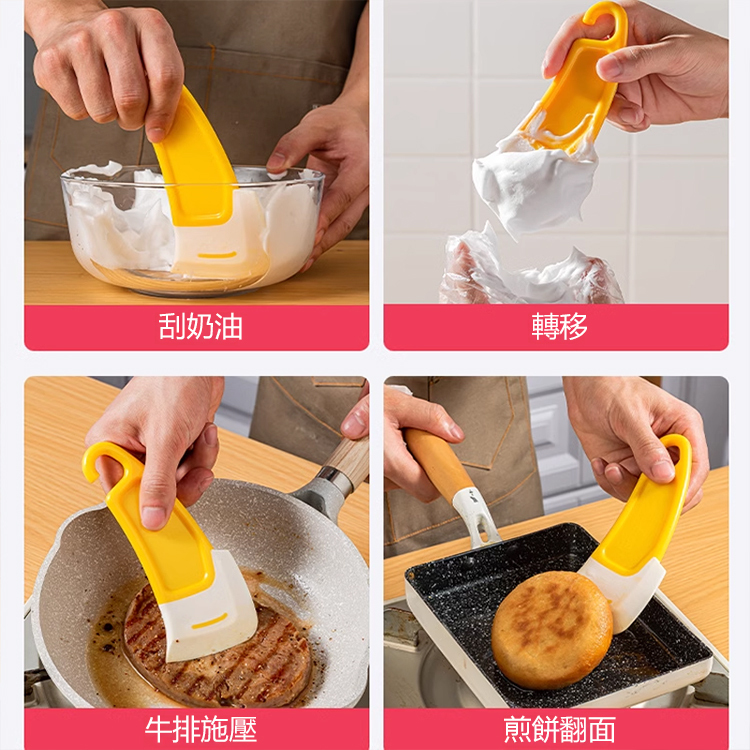 刮奶油

轉移

牛排施壓

煎餅翻面