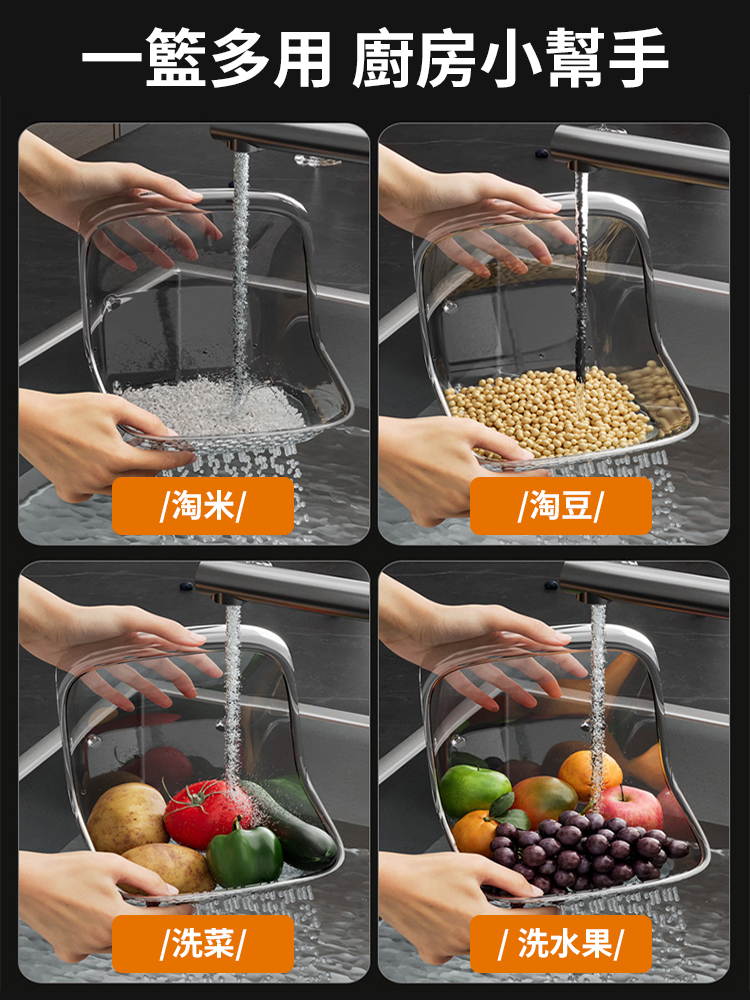 一籃多用 廚房小幫手

/淘米/

/淘豆/

/洗菜/

/ 洗水果/