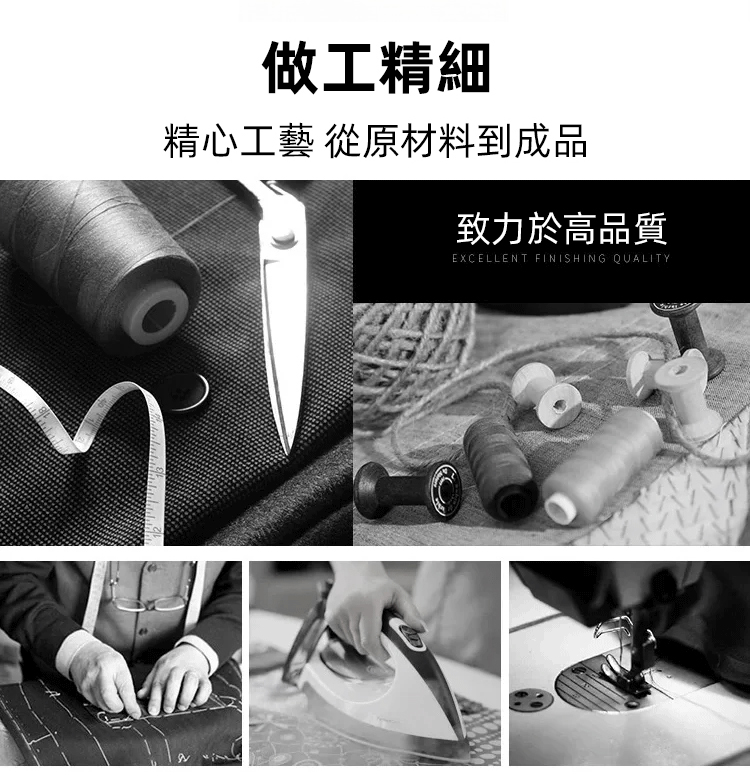 做工精細

精心工藝 從原材料到成品

致力於高品質

EXCELLENT FINISHING QUALITY