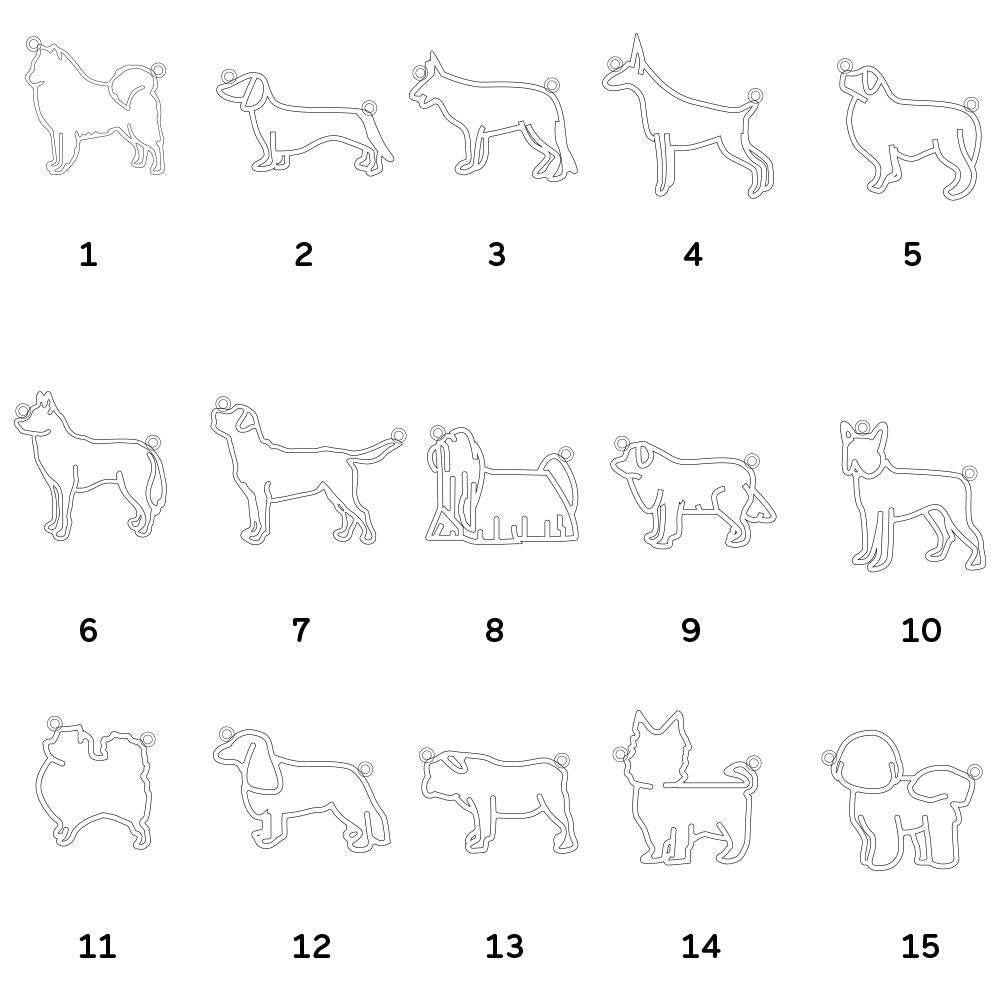 1 2 3 4 5

6 7 8 9 10

11 12 13 14 15