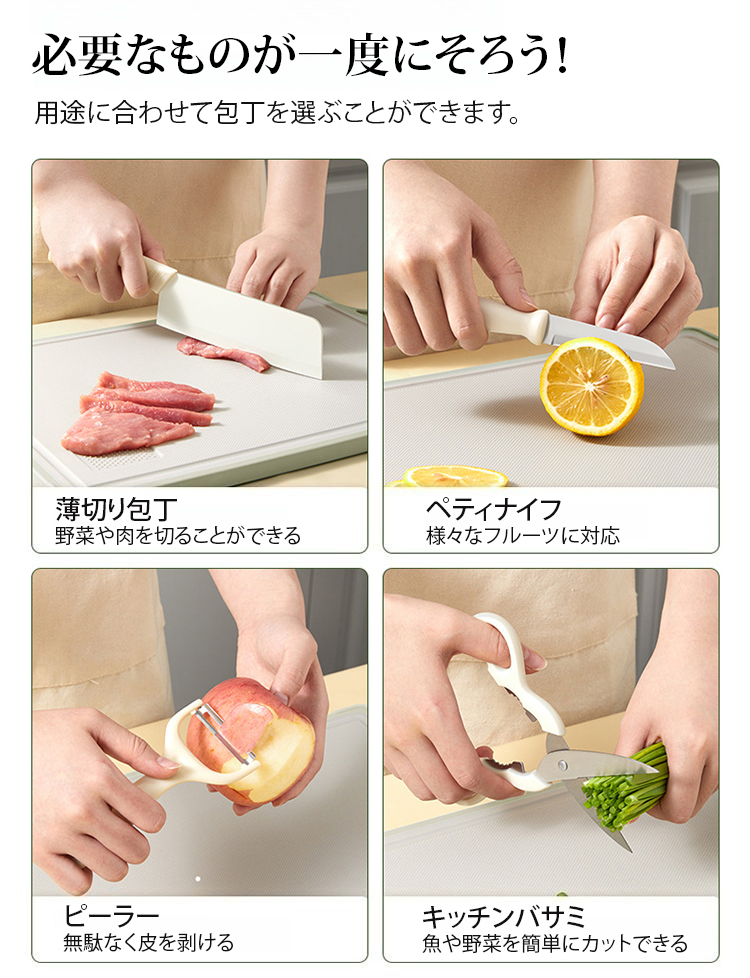 必要なものが一度にそろう!

用途に合わせて包丁を選ぶことができます。

薄切り包丁
野菜や肉を切ることができる

ペティナイフ
様々なフルーツに対応

ピーラー
無駄なく皮を剥ける

キッチンバサミ
魚や野菜を簡単にカットできる