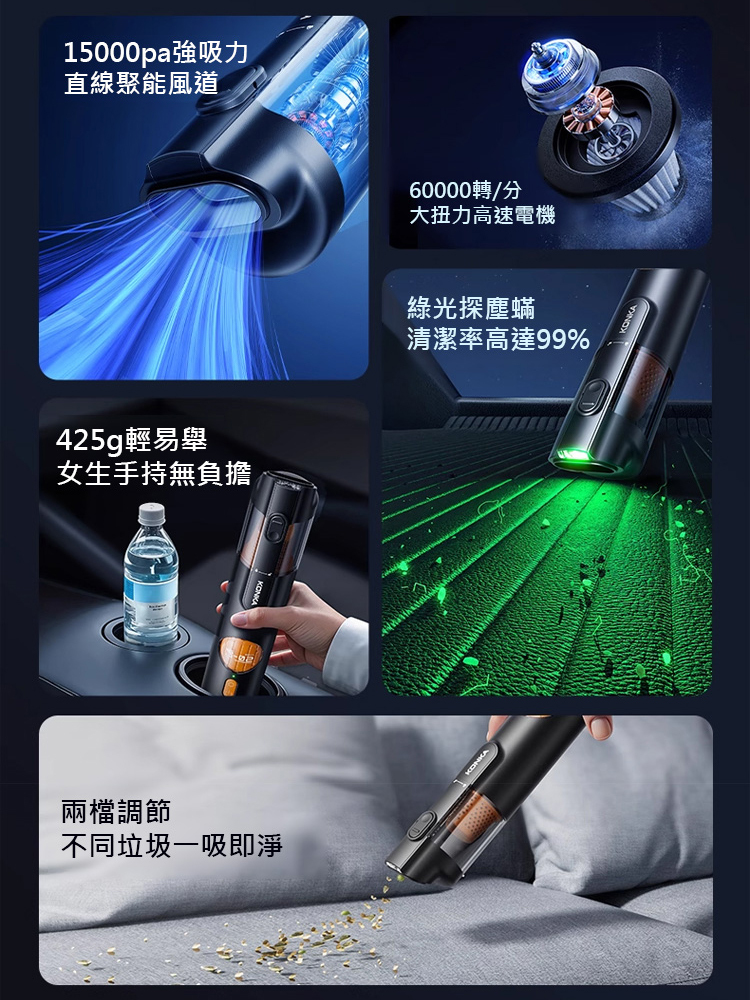 15000pa強吸力
直線聚能風道

60000轉/分
大扭力高速電機

綠光探塵蟎
清潔率高達99%

KONKA

425g輕易舉
女生手持無負擔

KONKA

兩檔調節
不同垃圾一吸即淨

KONKA