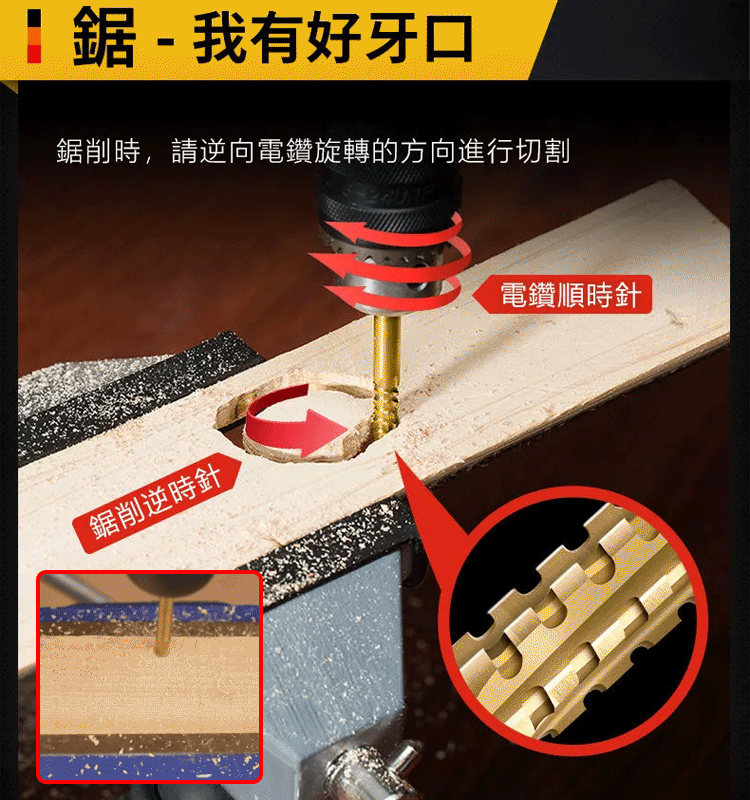 鋸 - 我有好牙口

鋸削時，請逆向電鑽旋轉的方向進行切割

電鑽順時針

鋸削逆時針