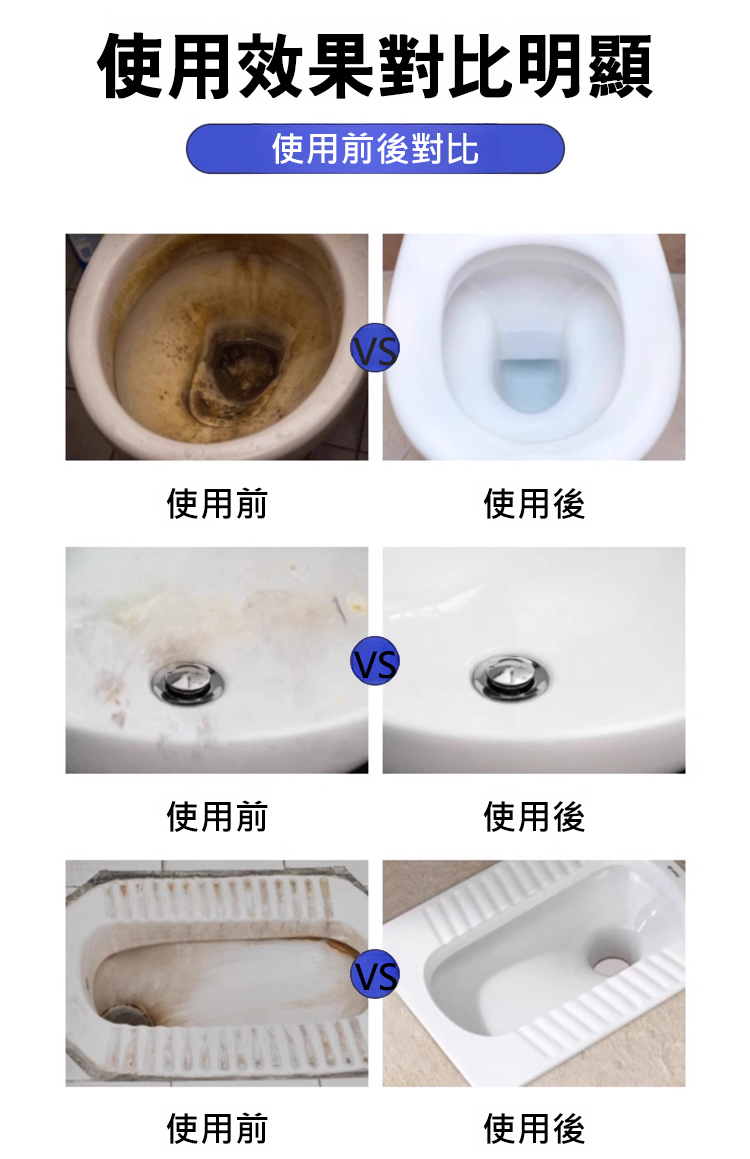 使用效果對比明顯

使用前後對比

VS

使用前

使用後

VS

使用前

使用後

VS

使用前

使用後