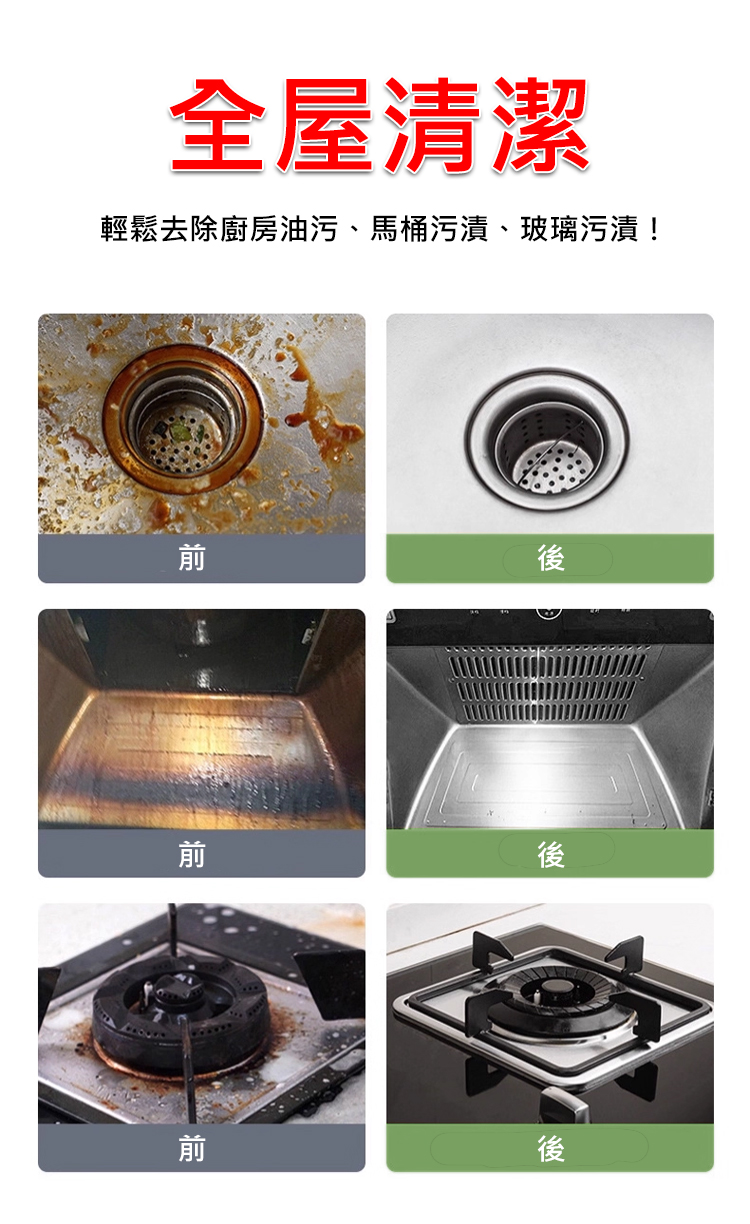 全屋清潔

輕鬆去除廚房油污、馬桶污漬、玻璃污漬！

前

後

前

後

前

後