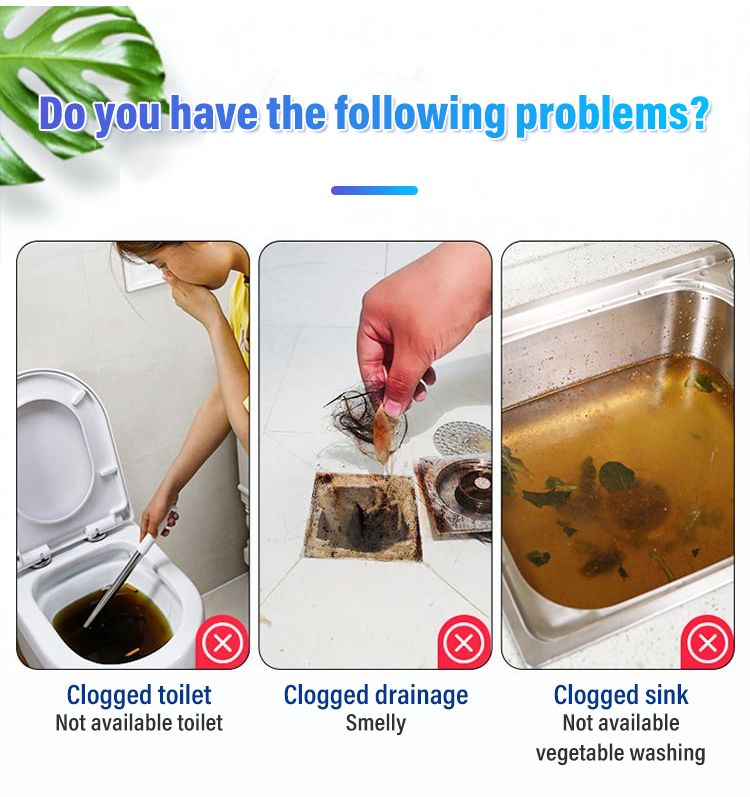 Do you have the following problems?

Clogged toilet
Not available toilet

Clogged drainage
Smelly

Clogged sink
Not available vegetable washing