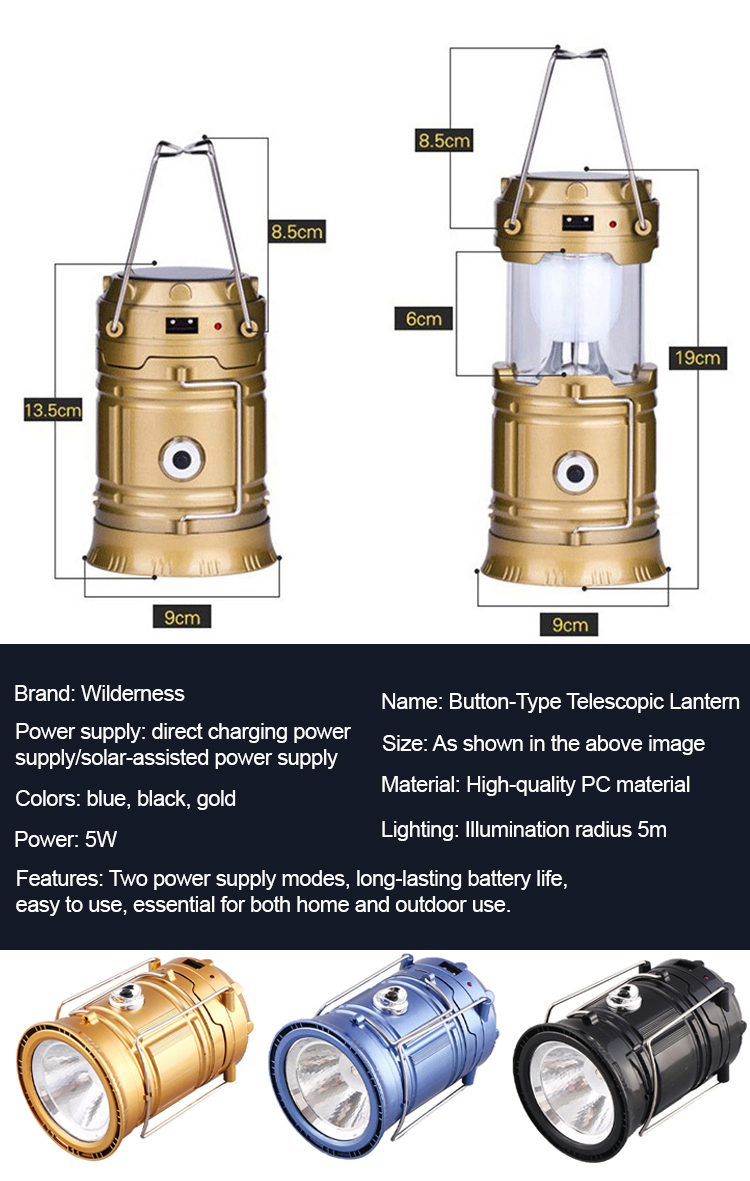 8.5cm

13.5cm

9cm

8.5cm

6cm

19cm

9cm

Brand: Wilderness

Power supply: direct charging power supply/solar-assisted power supply

Colors: blue, black, gold

Power: 5W

Name: Button-Type Telescopic Lantern

Size: As shown in the above image

Material: High-quality PC material

Lighting: Illumination radius 5m

Features: Two power supply modes, long-lasting battery life, easy to use, essential for both home and outdoor use.