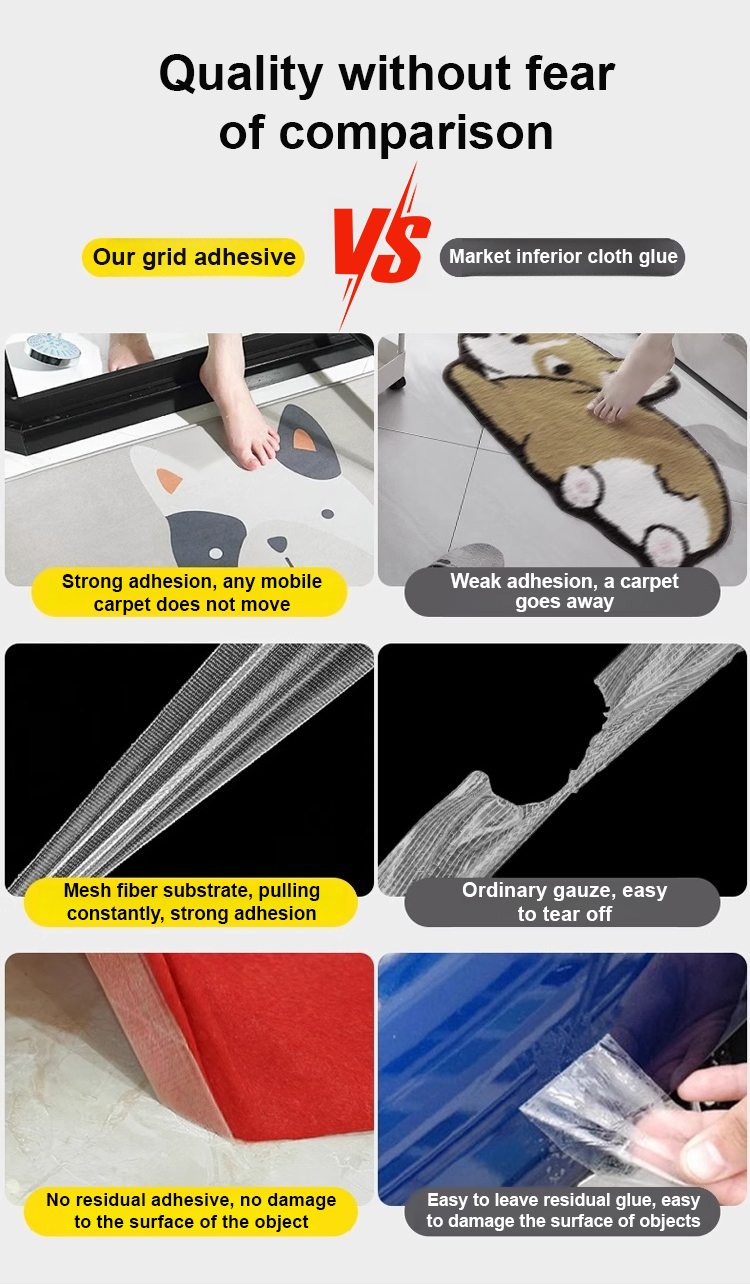 Quality without fear of comparison

Our grid adhesive

VS

Market inferior cloth glue

Strong adhesion, any mobile carpet does not move

Weak adhesion, a carpet goes away

Mesh fiber substrate, pulling constantly, strong adhesion

Ordinary gauze, easy to tear off

No residual adhesive, no damage to the surface of the object

Easy to leave residual glue, easy to damage the surface of objects