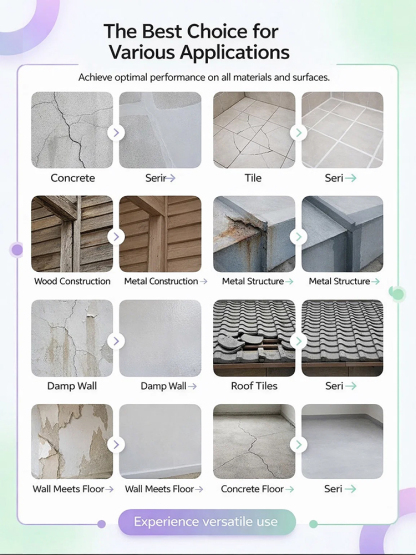 The Best Choice for Various Applications

Achieve optimal performance on all materials and surfaces.

Concrete

Serir→

Tile

Seri→

Wood Construction

Metal Construction→

Metal Structure→

Metal Structure→

Damp Wall

Damp Wall→

Roof Tiles

Seri→

Wall Meets Floor→

Wall Meets Floor→

Concrete Floor→

Seri→

Experience versatile use