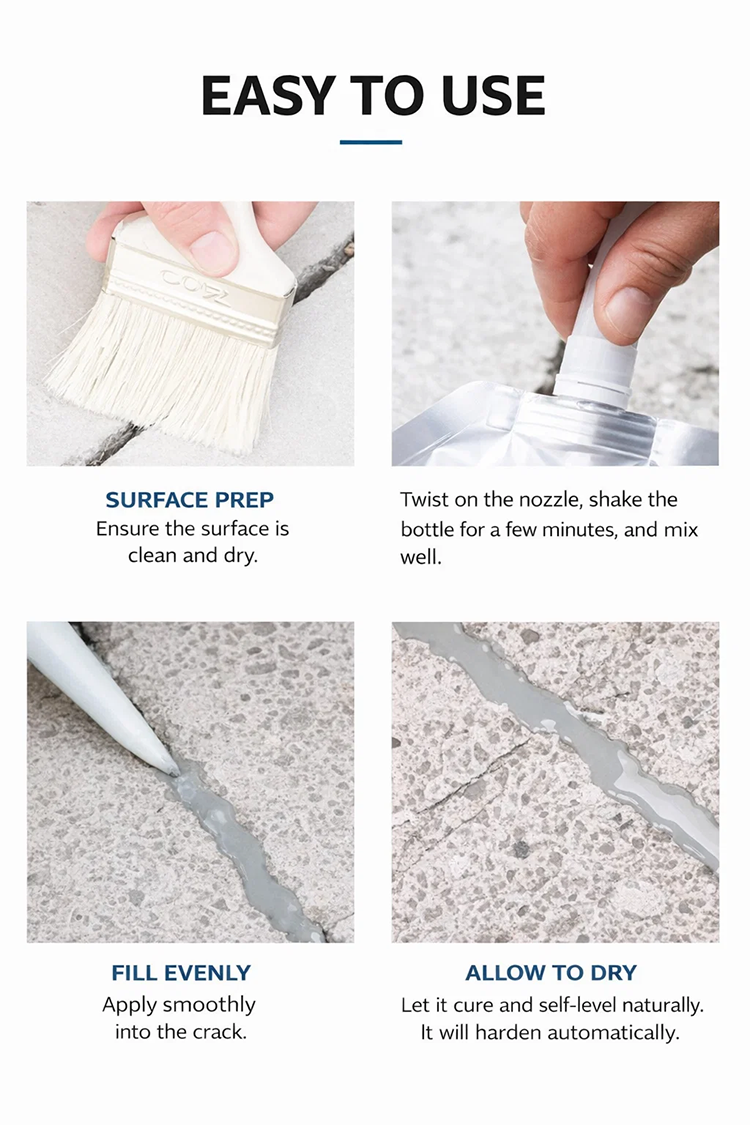 EASY TO USE

SURFACE PREP
Ensure the surface is clean and dry.

Twist on the nozzle, shake the bottle for a few minutes, and mix well.

FILL EVENLY
Apply smoothly into the crack.

ALLOW TO DRY
Let it cure and self-level naturally. It will harden automatically.