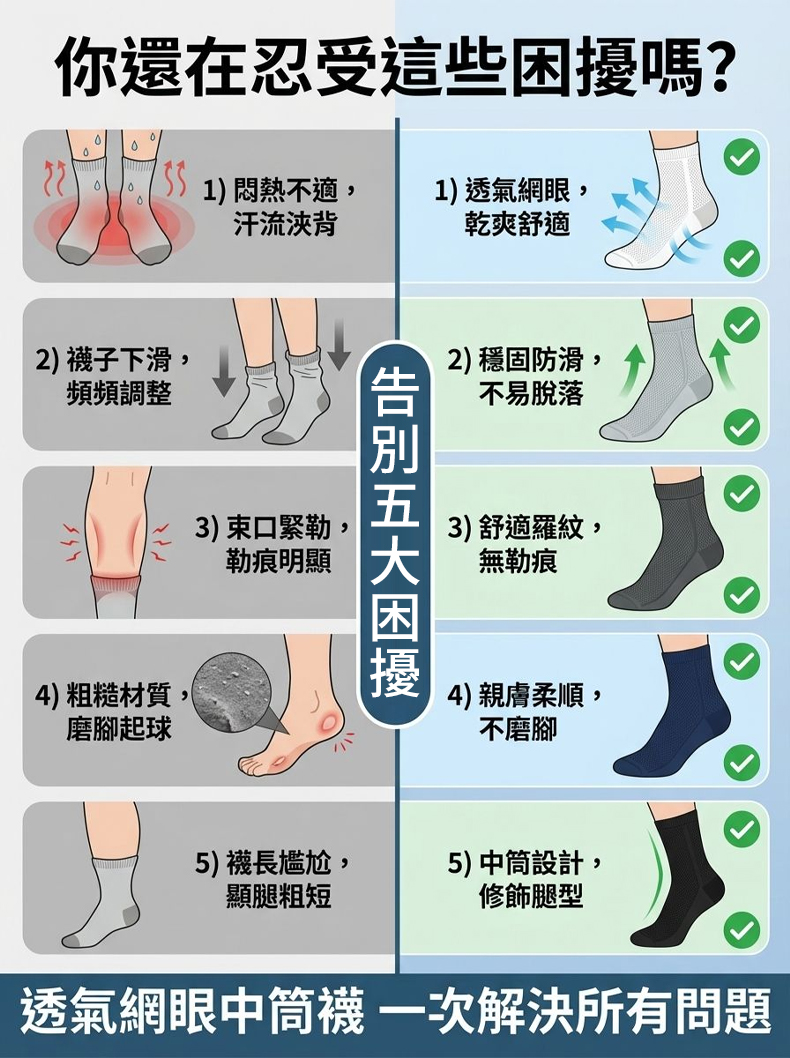 你還在忍受這些困擾嗎?

1) 悶熱不適，汗流浹背

2) 襪子下滑，頻頻調整

3) 束口緊勒，勒痕明顯

4) 粗糙材質，磨腳起球

5) 襪長尷尬，顯腿粗短

告別五大困擾

1) 透氣網眼，乾爽舒適

2) 穩固防滑，不易脫落

3) 舒適羅紋，無勒痕

4) 親膚柔順，不磨腳

5) 中筒設計，修飾腿型

透氣網眼中筒襪 一次解決所有問題