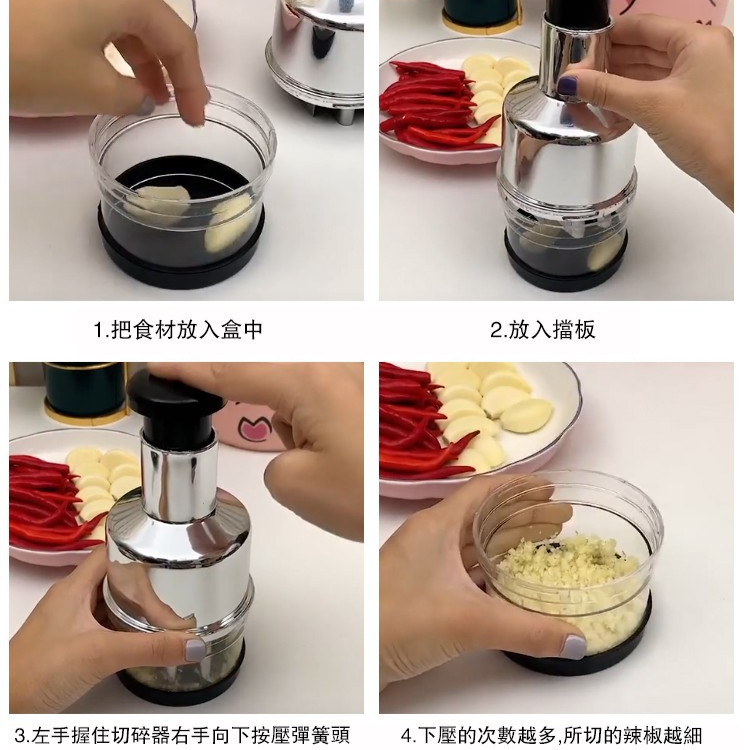 1.把食材放入盒中

2.放入擋板

3.左手握住切碎器右手向下按壓彈簧頭

4.下壓的次數越多,所切的辣椒越細