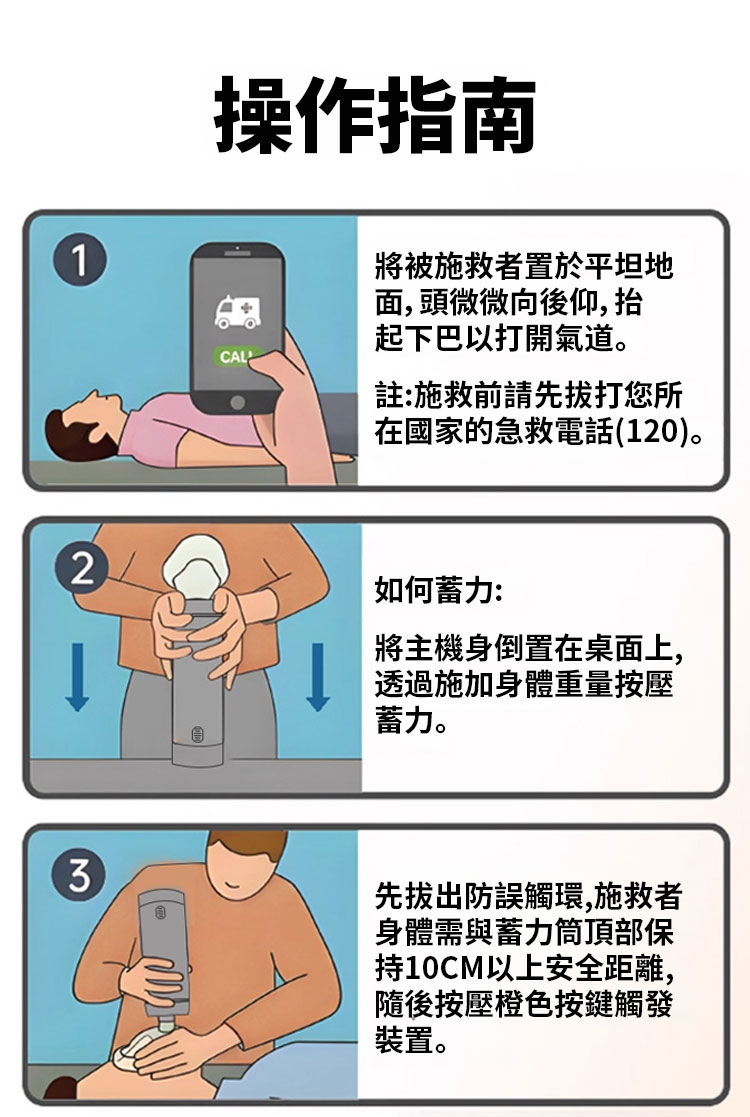 操作指南

1

CALL

將被施救者置於平坦地面，頭微微向後仰，抬起下巴以打開氣道。

註:施救前請先拔打您所在國家的急救電話(120)。

2

如何蓄力:

將主機身倒置在桌面上，透過施加身體重量按壓蓄力。

3

先拔出防誤觸環，施救者身體需與蓄力筒頂部保持10CM以上安全距離，隨後按壓橙色按鍵觸發裝置。