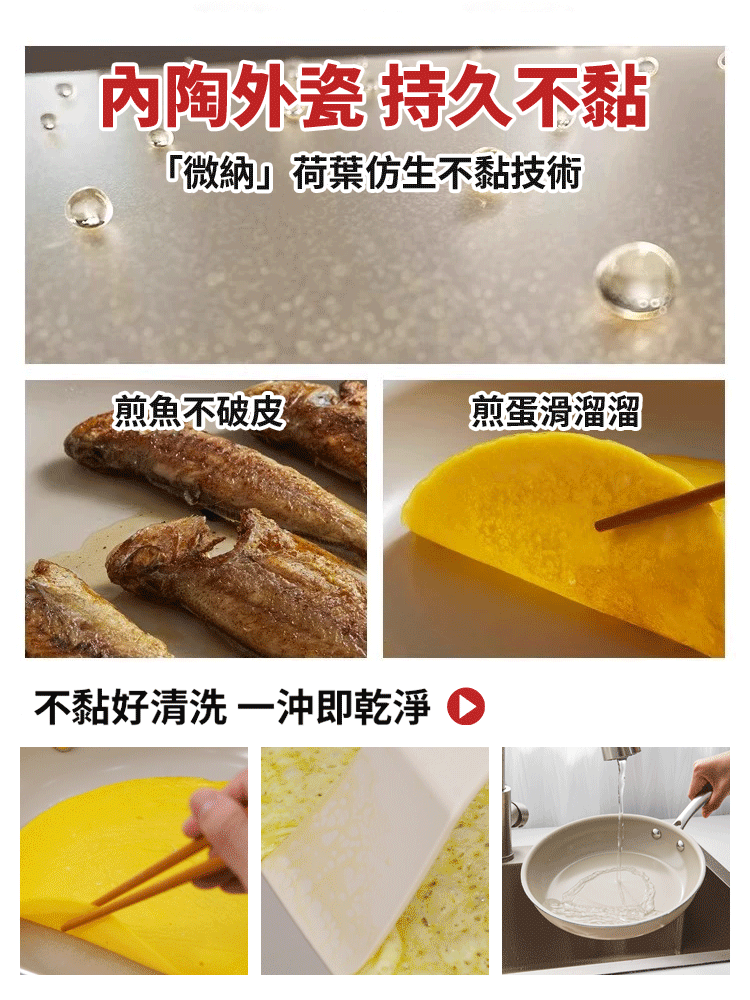 內陶外瓷 持久不黏

「微納」荷葉仿生不黏技術

煎魚不破皮

煎蛋滑溜溜

不黏好清洗 一沖即乾淨