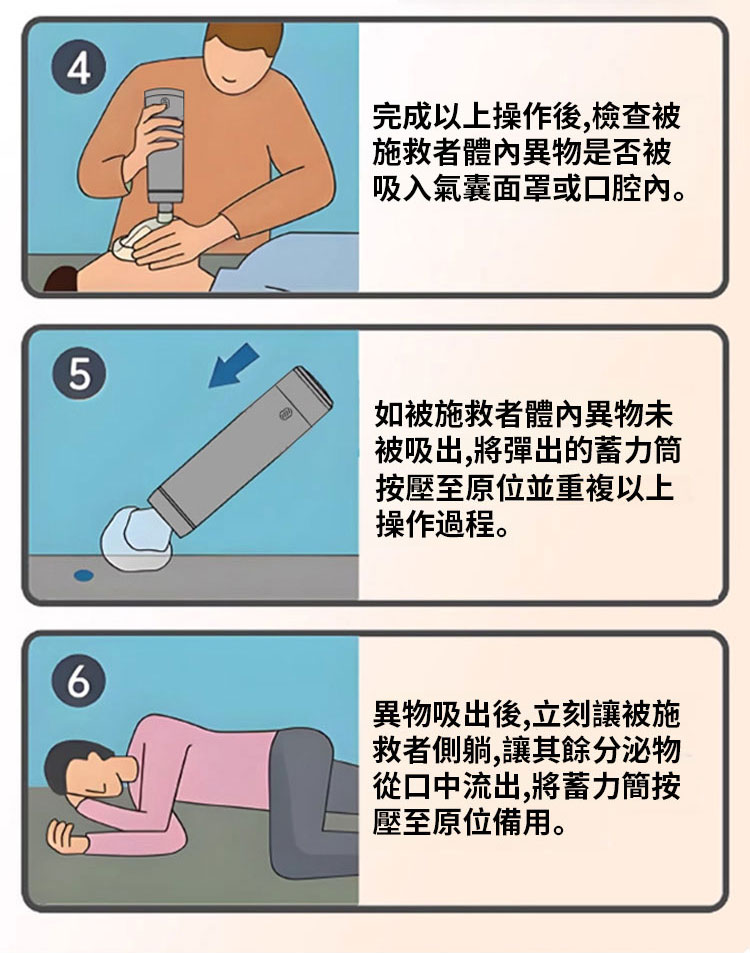 4

完成以上操作後,檢查被施救者體內異物是否被吸入氣囊面罩或口腔內。

5

如被施救者體內異物未被吸出,將彈出的蓄力筒按壓至原位並重複以上操作過程。

6

異物吸出後,立刻讓被施救者側躺,讓其餘分泌物從口中流出,將蓄力筒按壓至原位備用。