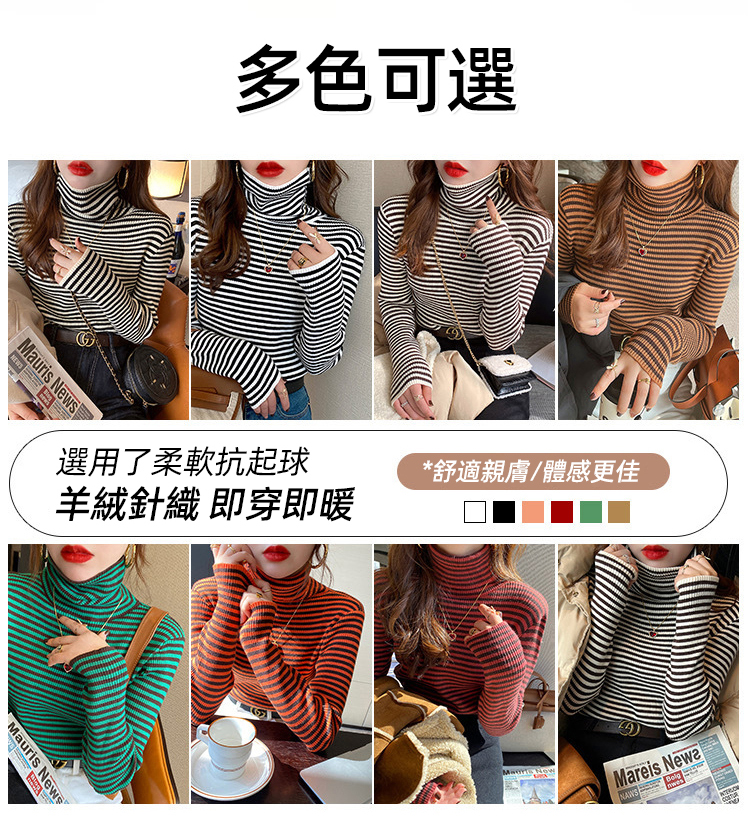 多色可選

Mauris News

選用了柔軟抗起球
羊絨針織 即穿即暖

*舒適親膚/體感更佳

Mauris News

Mareis News