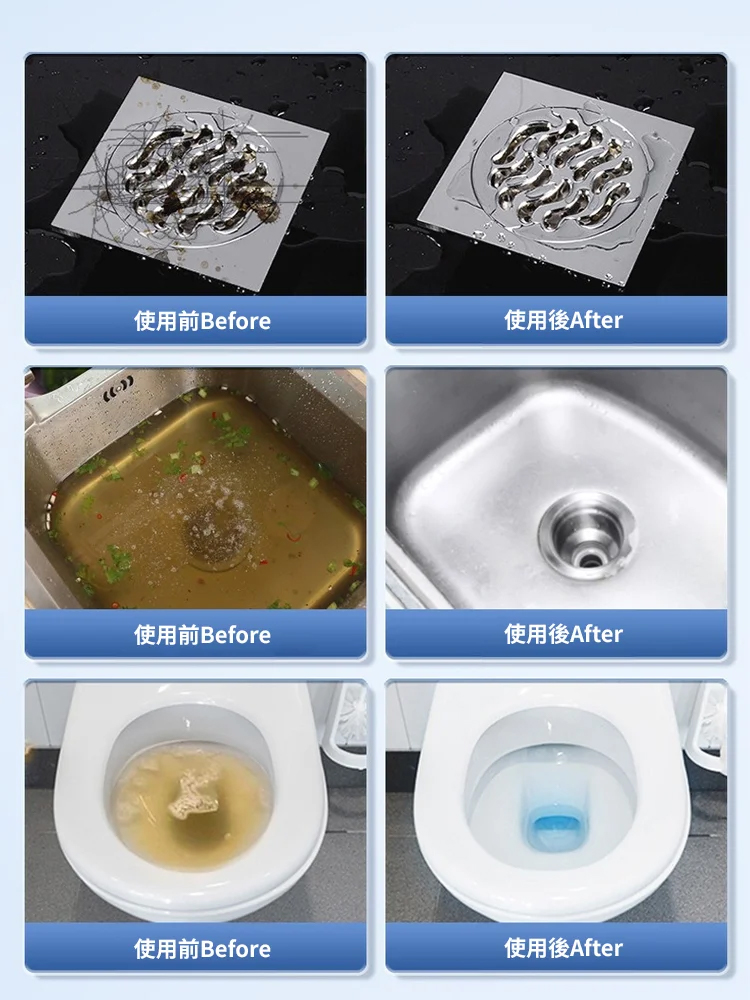 使用前Before

使用後After

使用前Before

使用後After

使用前Before

使用後After