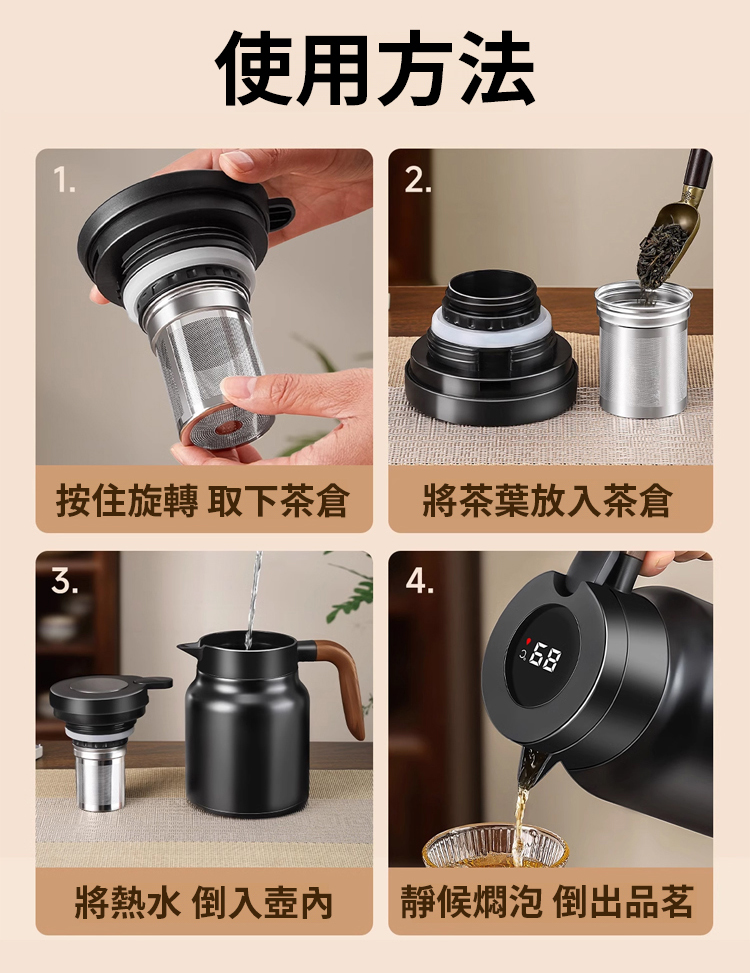 使用方法

1.

按住旋轉 取下茶倉

2.

將茶葉放入茶倉

3.

將熱水 倒入壺內

4.

68

靜候燜泡 倒出品茗