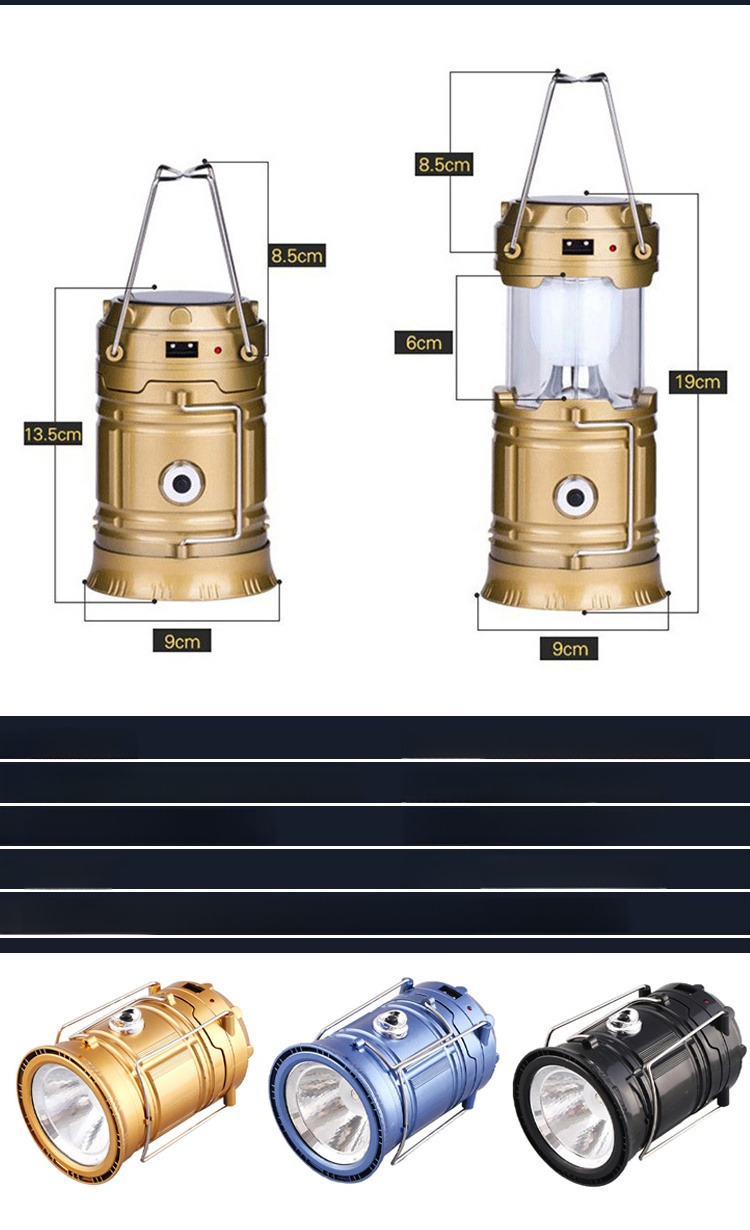 8.5cm
13.5cm
9cm
8.5cm
6cm
19cm
9cm