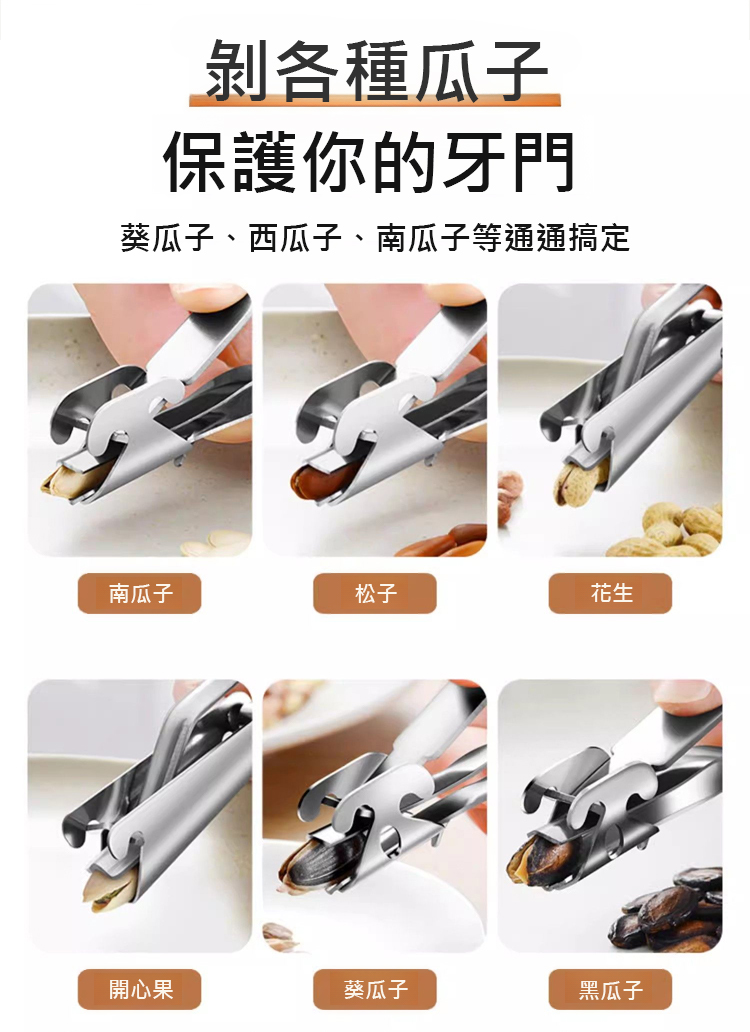 剝各種瓜子
保護你的牙門

葵瓜子、西瓜子、南瓜子等通通搞定

南瓜子

松子

花生

開心果

葵瓜子

黑瓜子