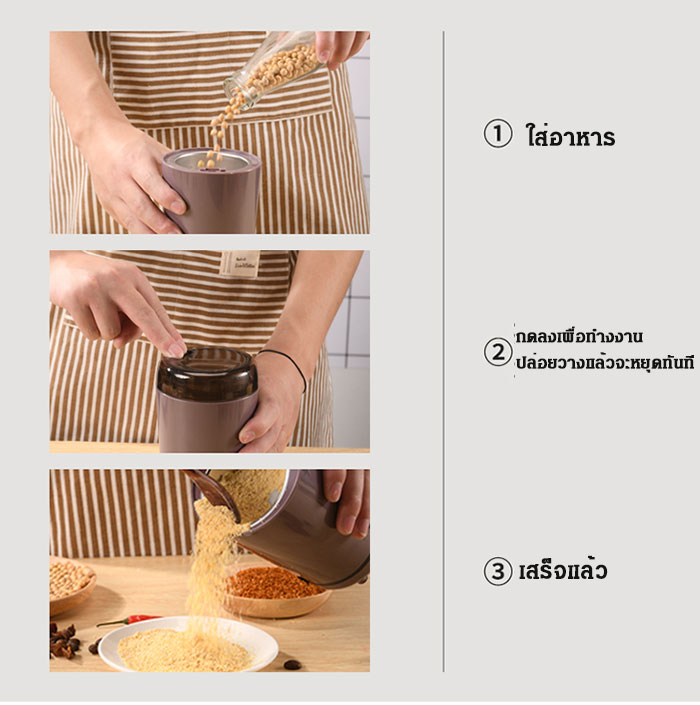 ① ใส่อาหาร

② กดลงเพื่อทำงาน
ปล่อยวางแล้วจะหยุดทันที

③ เสร็จแล้ว