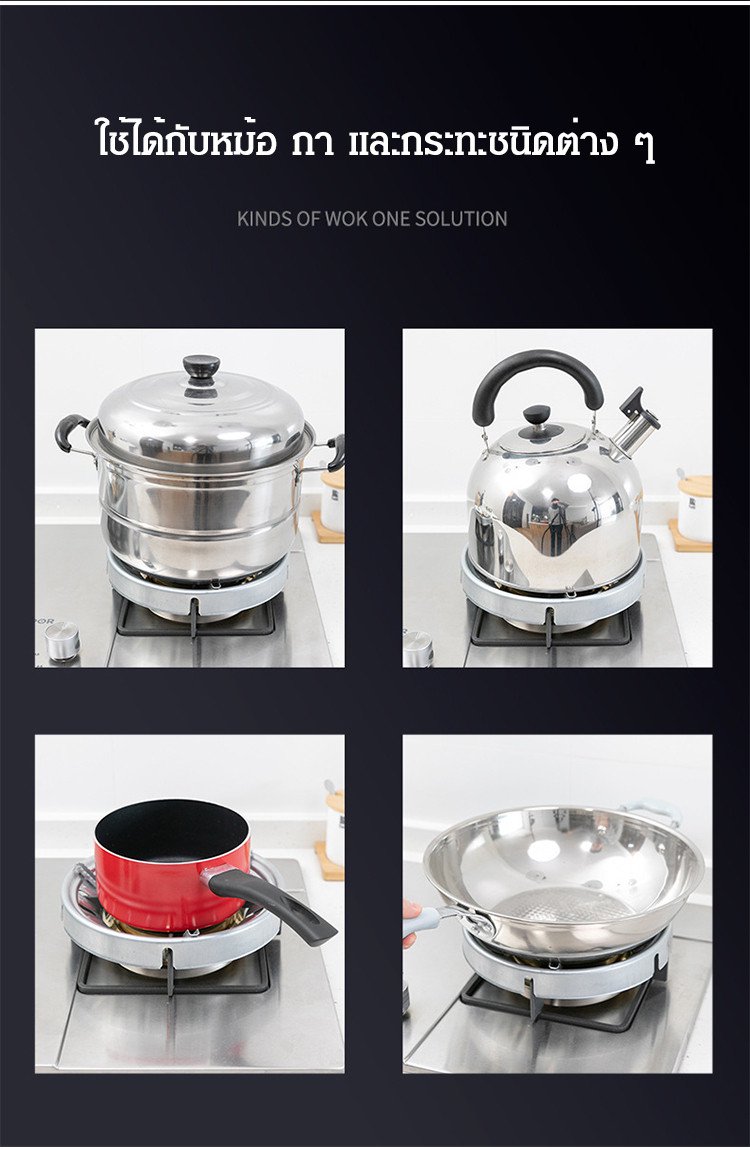 ใช้ได้กับหม้อ กา และกระทะชนิดต่าง ๆ

KINDS OF WOK ONE SOLUTION