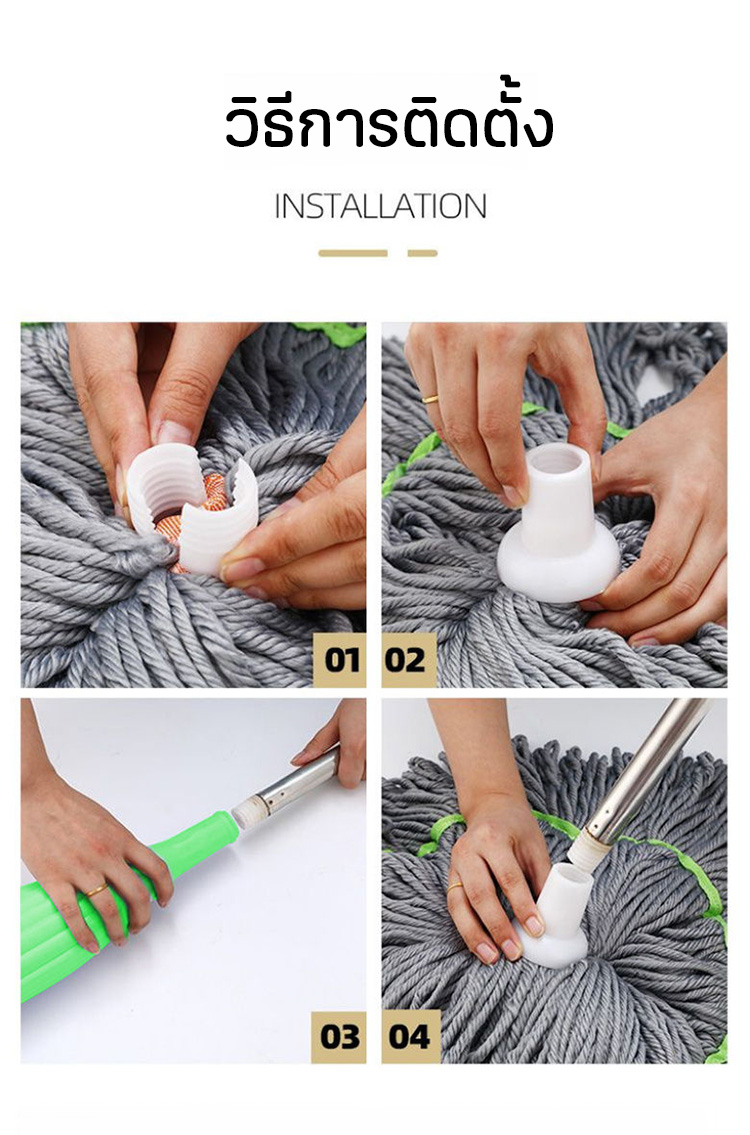 วิธีการติดตั้ง

INSTALLATION

01

02

03

04