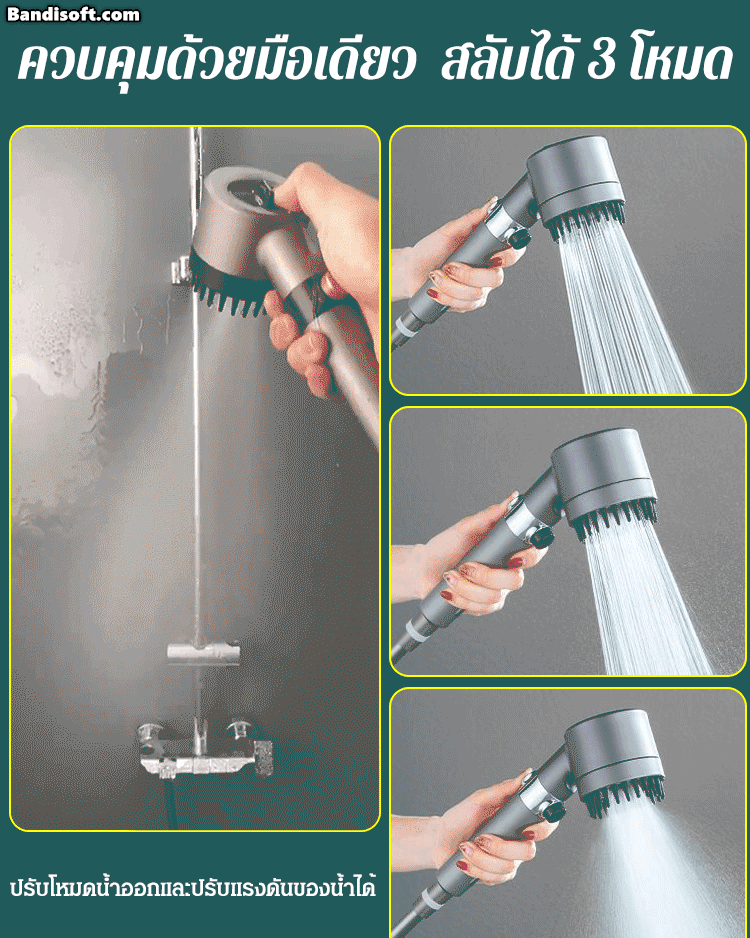 Bandisoft.com

ควบคุมด้วยมือเดียว สลับได้ 3 โหมด

ปรับโหมดน้ำออกและปรับแรงดันของน้ำได้