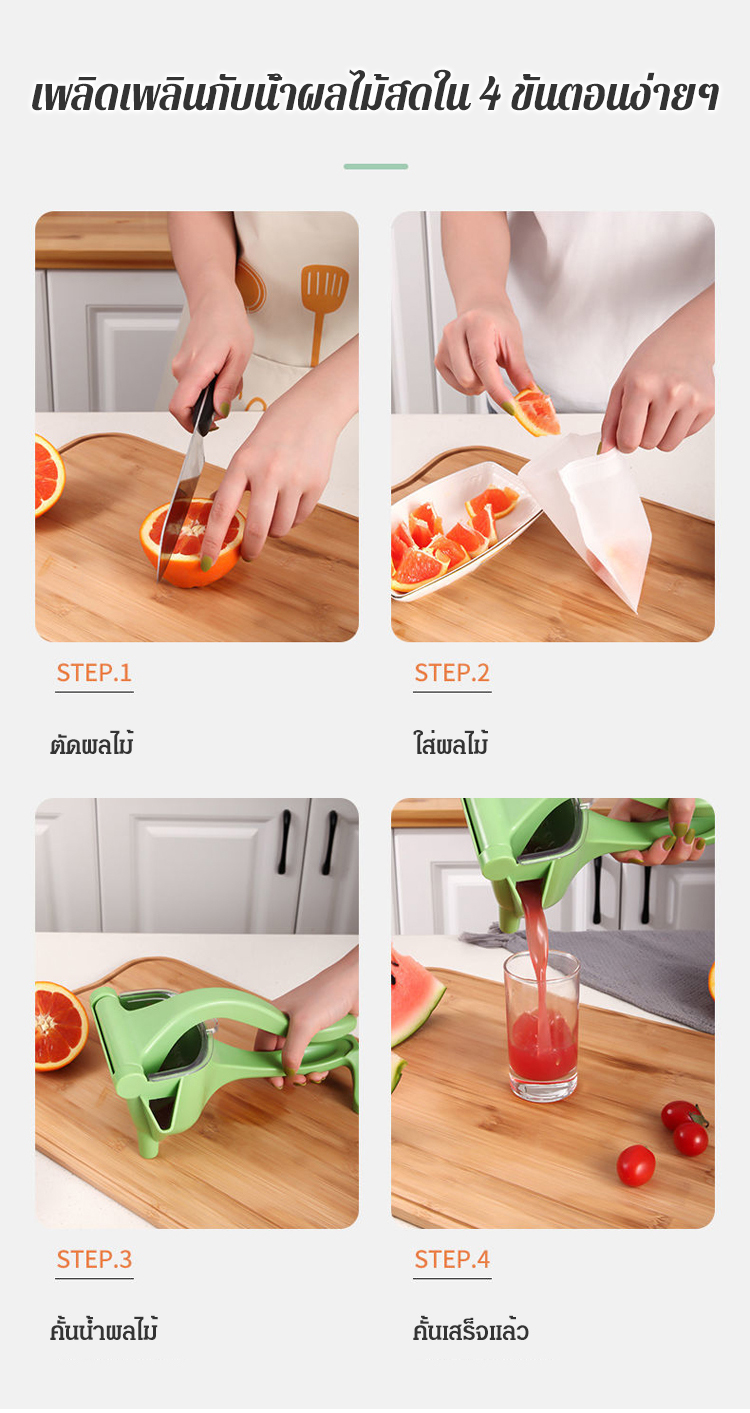 เพลิดเพลินกับน้ำผลไม้สดใน 4 ขั้นตอนง่ายๆ

STEP.1

ตัดผลไม้

STEP.2

ใส่ผลไม้

STEP.3

คั้นน้ำผลไม้

STEP.4

คั้นเสร็จแล้ว