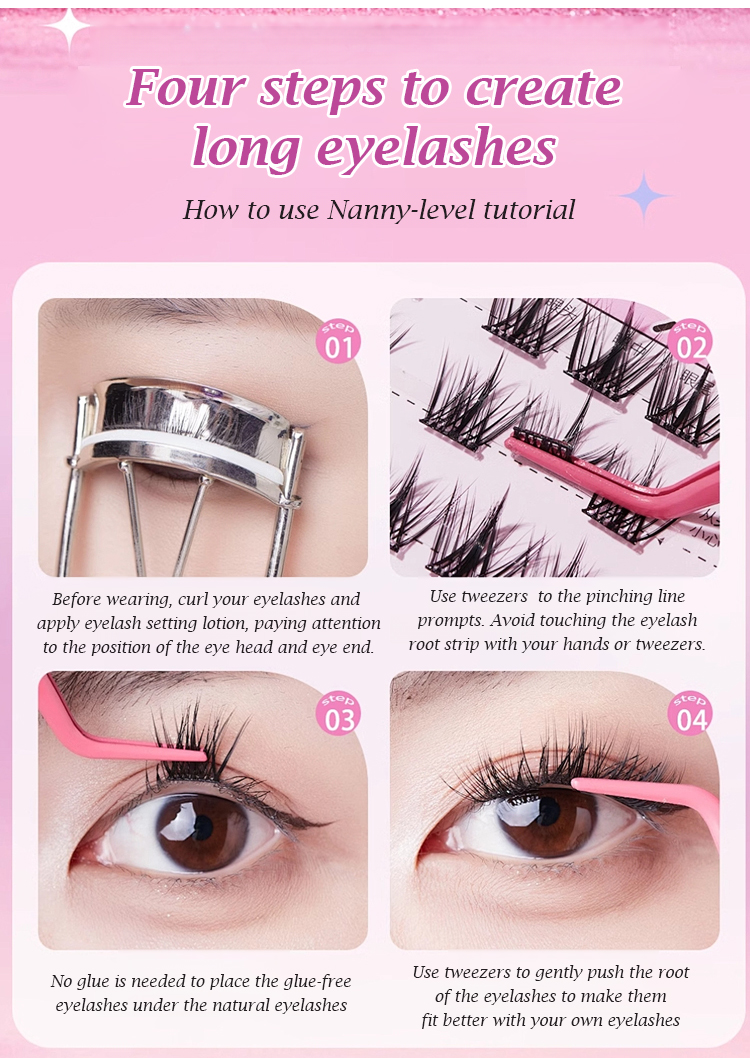 Four steps to create long eyelashes

How to use Nanny-level tutorial

step 01

Before wearing, curl your eyelashes and apply eyelash setting lotion, paying attention to the position of the eye head and eye end.

step 02

Use tweezers to the pinching line prompts. Avoid touching the eyelash root strip with your hands or tweezers.

step 03

No glue is needed to place the glue-free eyelashes under the natural eyelashes

step 04

Use tweezers to gently push the root of the eyelashes to make them fit better with your own eyelashes