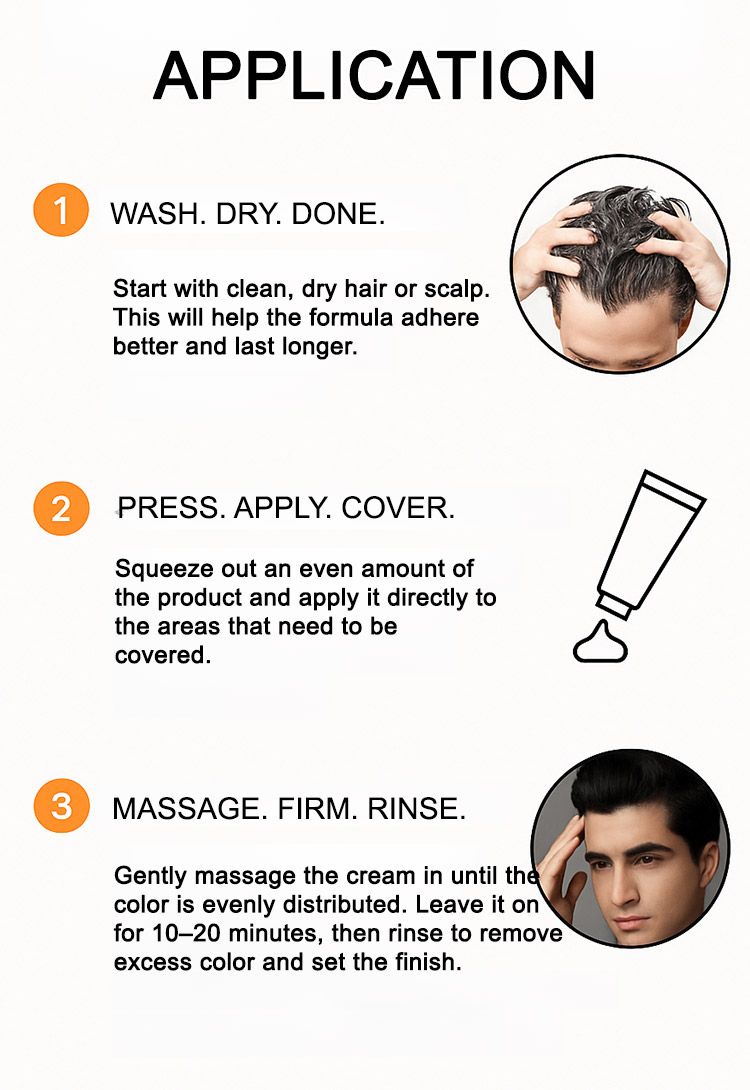 APPLICATION

1 WASH. DRY. DONE.

Start with clean, dry hair or scalp. This will help the formula adhere better and last longer.

2 PRESS. APPLY. COVER.

Squeeze out an even amount of the product and apply it directly to the areas that need to be covered.

3 MASSAGE. FIRM. RINSE.

Gently massage the cream in until the color is evenly distributed. Leave it on for 10–20 minutes, then rinse to remove excess color and set the finish.