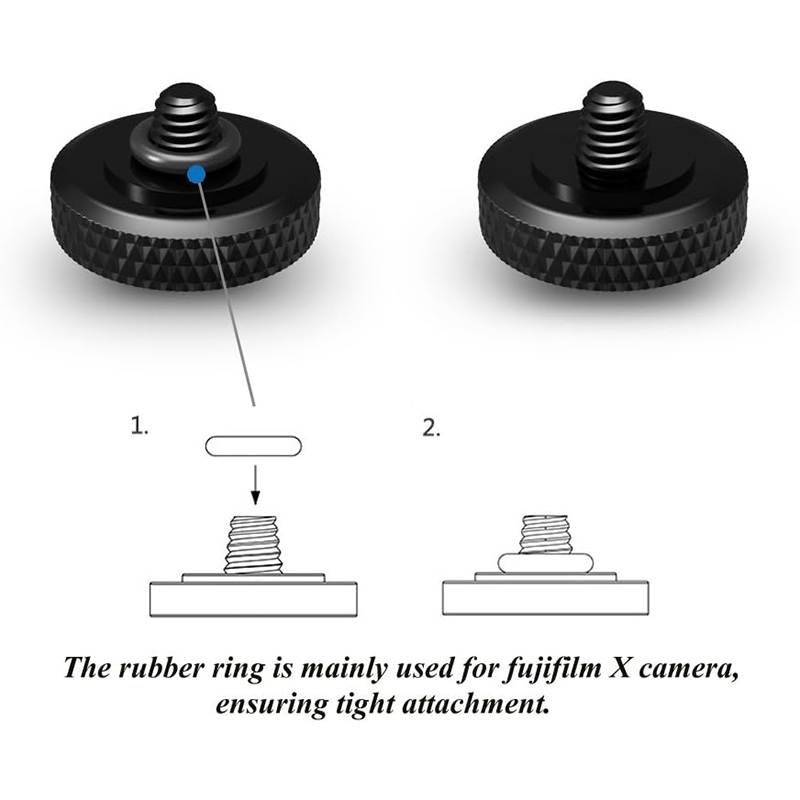 1.

2.

The rubber ring is mainly used for fujifilm X camera, ensuring tight attachment.