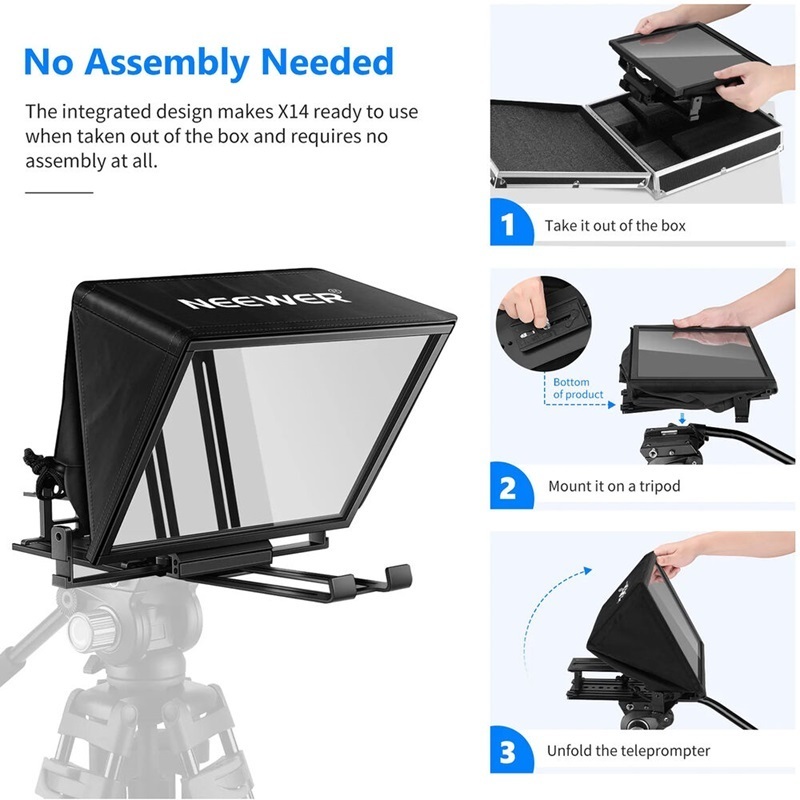 No Assembly Needed

The integrated design makes X14 ready to use when taken out of the box and requires no assembly at all.

NEEWER®

1 Take it out of the box

Bottom of product

2 Mount it on a tripod

3 Unfold the teleprompter