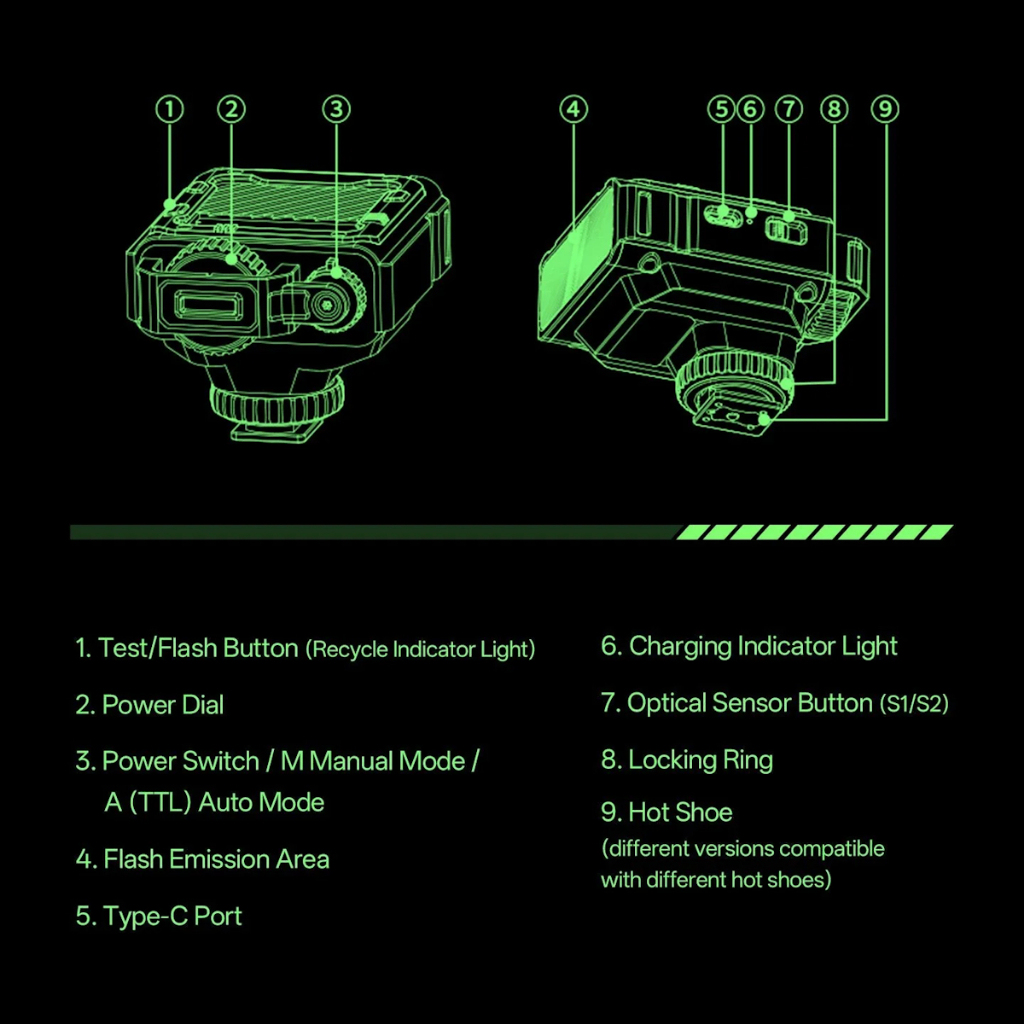 ①
②
③
④
⑤
⑥
⑦
⑧
⑨

1. Test/Flash Button (Recycle Indicator Light)

2. Power Dial

3. Power Switch / M Manual Mode / A (TTL) Auto Mode

4. Flash Emission Area

5. Type-C Port

6. Charging Indicator Light

7. Optical Sensor Button (S1/S2)

8. Locking Ring

9. Hot Shoe
(different versions compatible with different hot shoes)