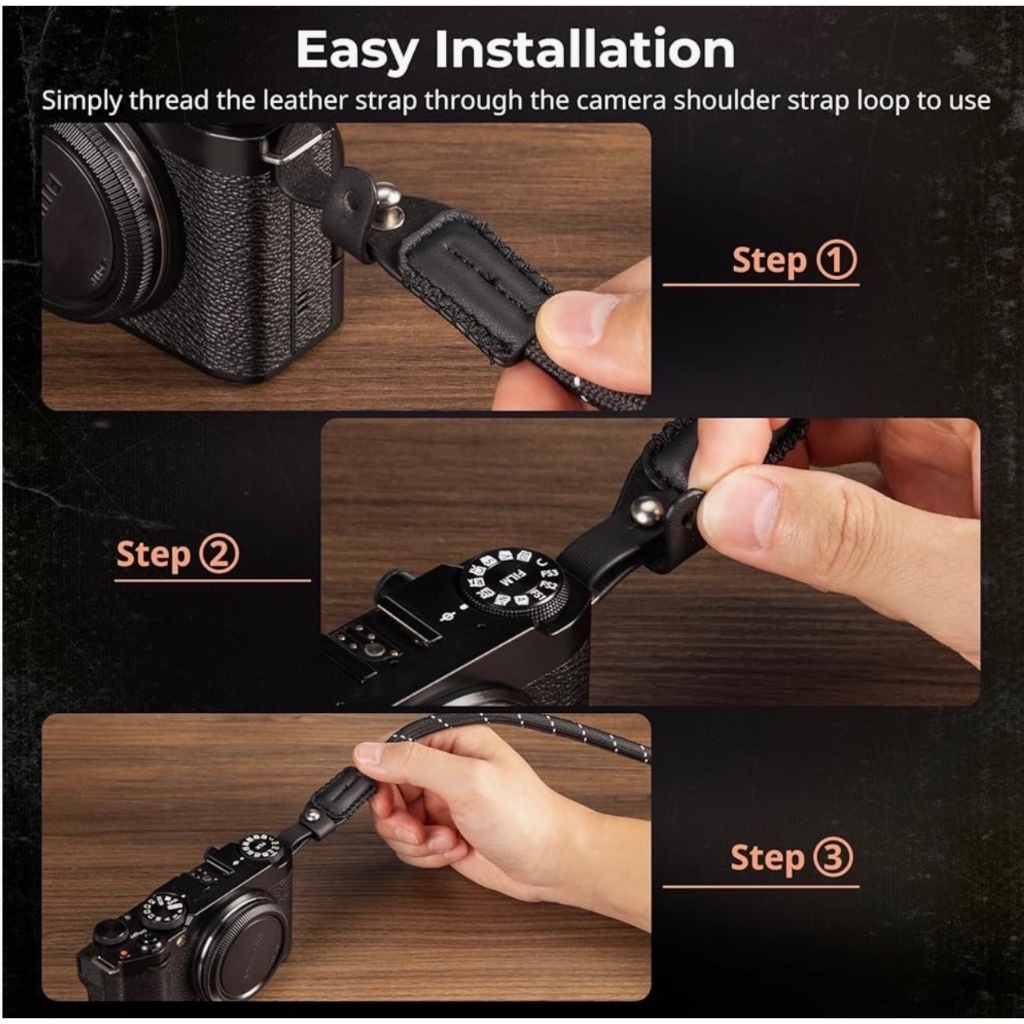 Easy Installation

Simply thread the leather strap through the camera shoulder strap loop to use

Step ①

Step ②

FILM

Step ③