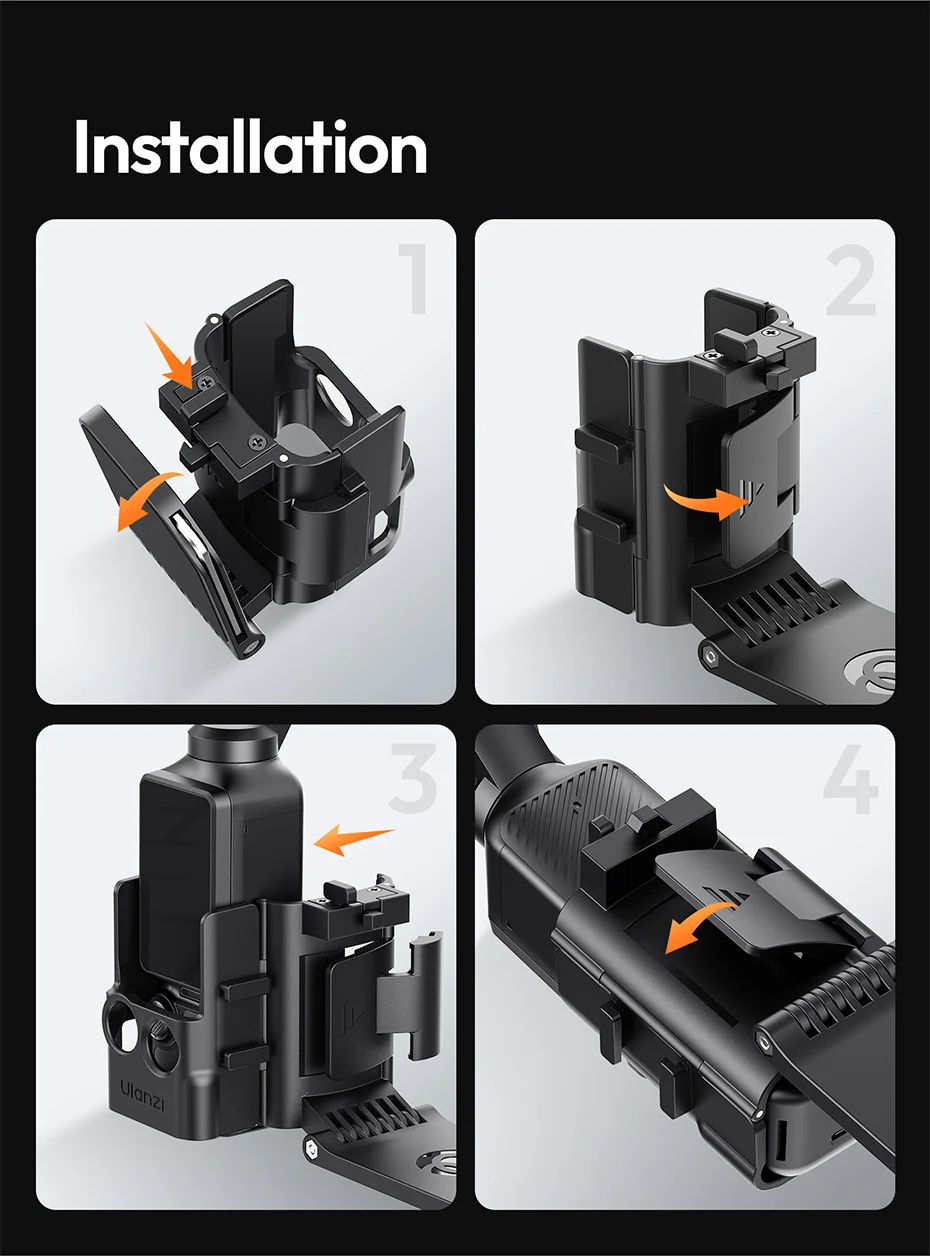 Installation

1

2

3

Ulanzi

4